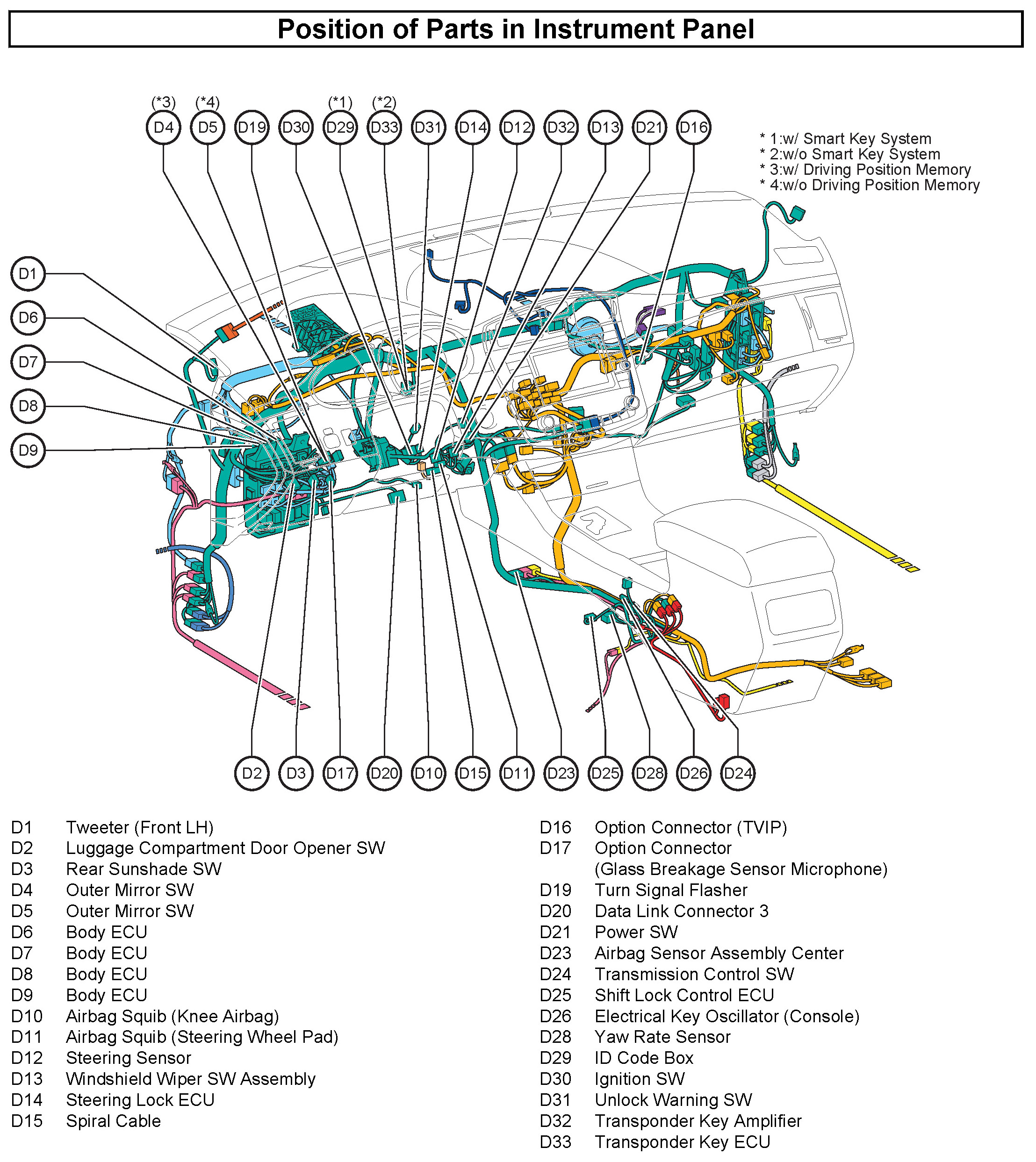 Position of Parts in Instrument Panel

(*3) (*4) (*1) (*2)
D4 D5 D19 D30 D29 D33 D31 D14 D12 D32 D13 D21 D16

* 1:w/ Smart Key System
* 2:w/o Smart Key System
* 3:w/ Driving Position Memory
* 4:w/o Driving Position Memory

D1
D6
D7
D8
D9

D2 D3 D17 D20 D10 D15 D11 D23 D25 D28 D26 D24

D1 Tweeter (Front LH)
D2 Luggage Compartment Door Opener SW
D3 Rear Sunshade SW
D4 Outer Mirror SW
D5 Outer Mirror SW
D6 Body ECU
D7 Body ECU
D8 Body ECU
D9 Body ECU
D10 Airbag Squib (Knee Airbag)
D11 Airbag Squib (Steering Wheel Pad)
D12 Steering Sensor
D13 Windshield Wiper SW Assembly
D14 Steering Lock ECU
D15 Spiral Cable

D16 Option Connector (TVIP)
D17 Option Connector (Glass Breakage Sensor Microphone)
D19 Turn Signal Flasher
D20 Data Link Connector 3
D21 Power SW
D23 Airbag Sensor Assembly Center
D24 Transmission Control SW
D25 Shift Lock Control ECU
D26 Electrical Key Oscillator (Console)
D28 Yaw Rate Sensor
D29 ID Code Box
D30 Ignition SW
D31 Unlock Warning SW
D32 Transponder Key Amplifier
D33 Transponder Key ECU