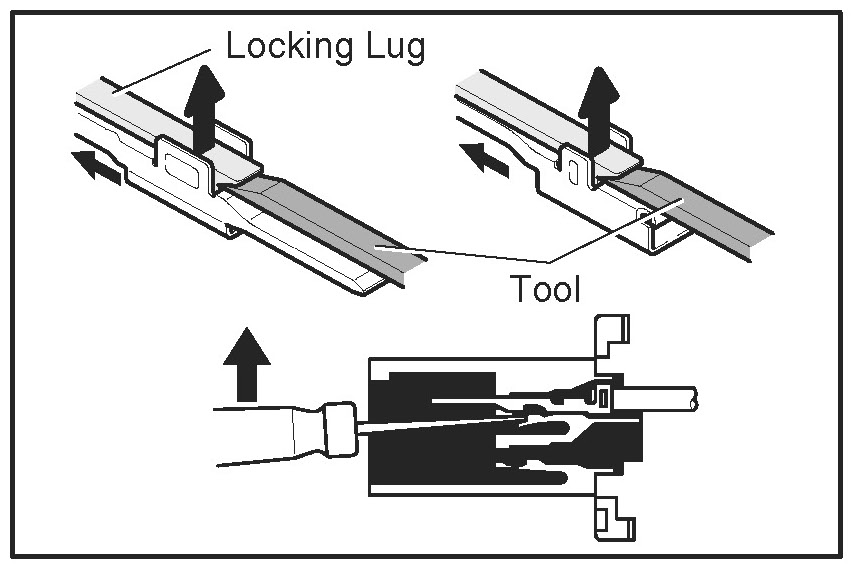 Locking Lug

Tool