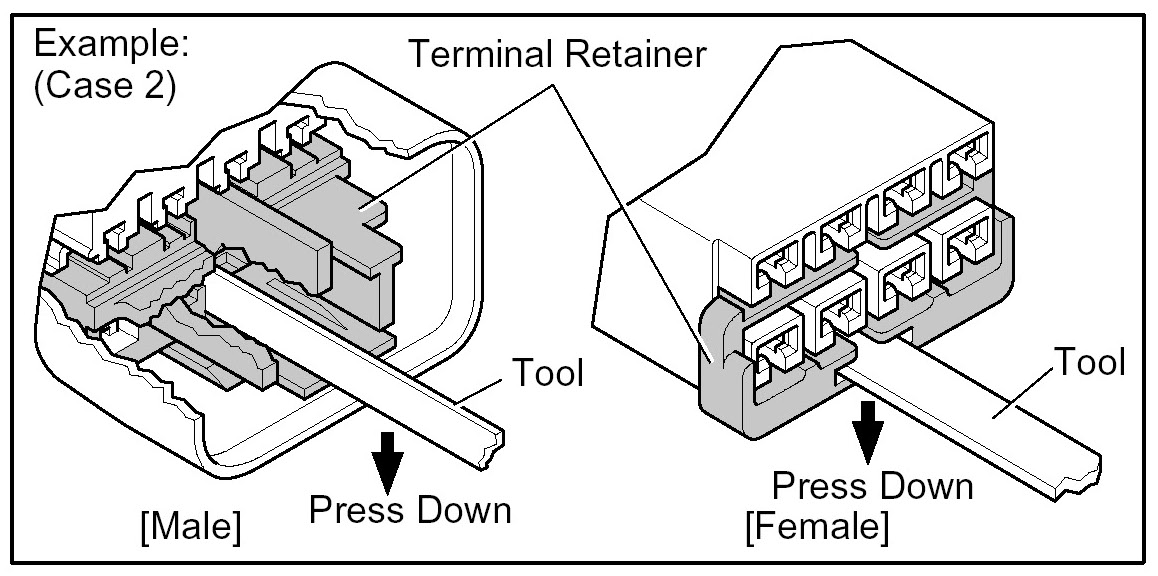 Example:
(Case 2)

Terminal Retainer

Tool

Press Down

[Male]

Tool

Press Down

[Female]