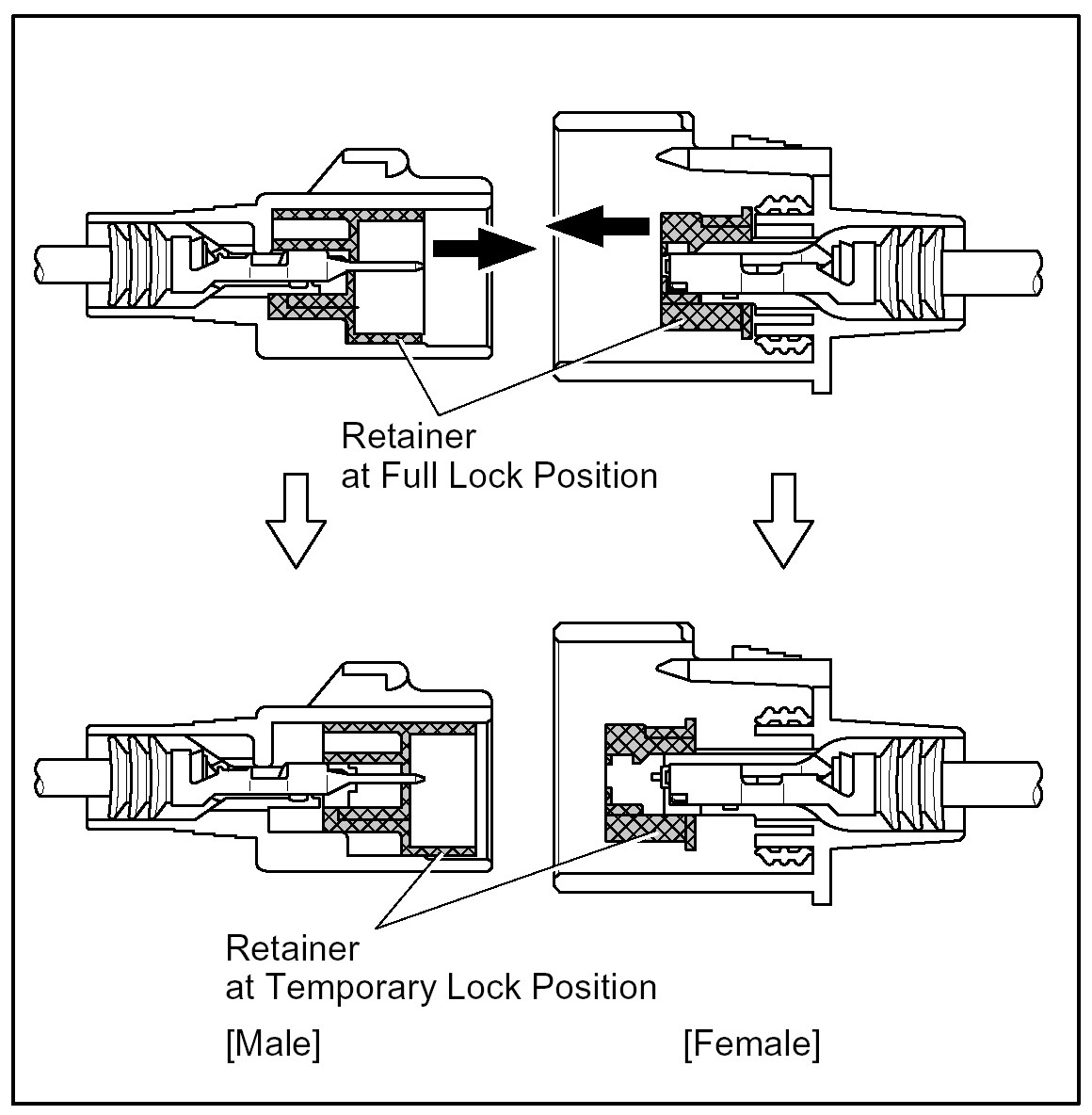 Retainer
at Full Lock Position

Retainer
at Temporary Lock Position

[Male]

[Female]