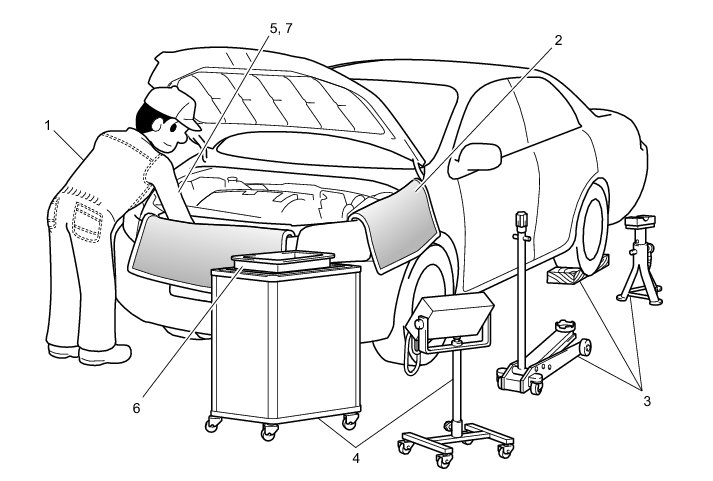 5, 7
2
1
6
3
4