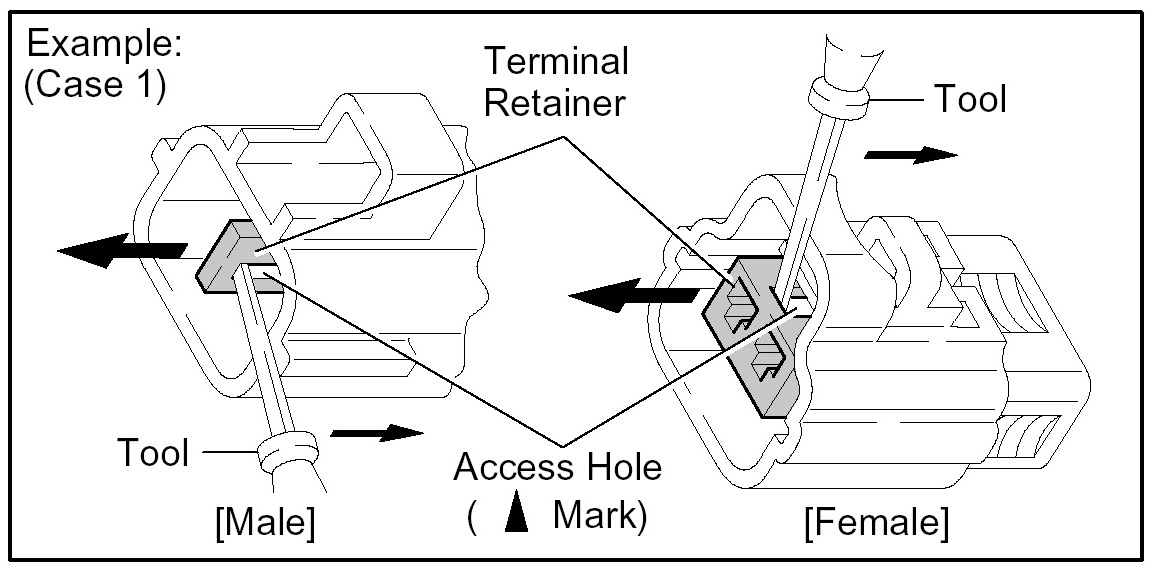 Example:
(Case 1)

Terminal Retainer

Tool

Tool

Access Hole
( ▲ Mark)

[Male]

[Female]