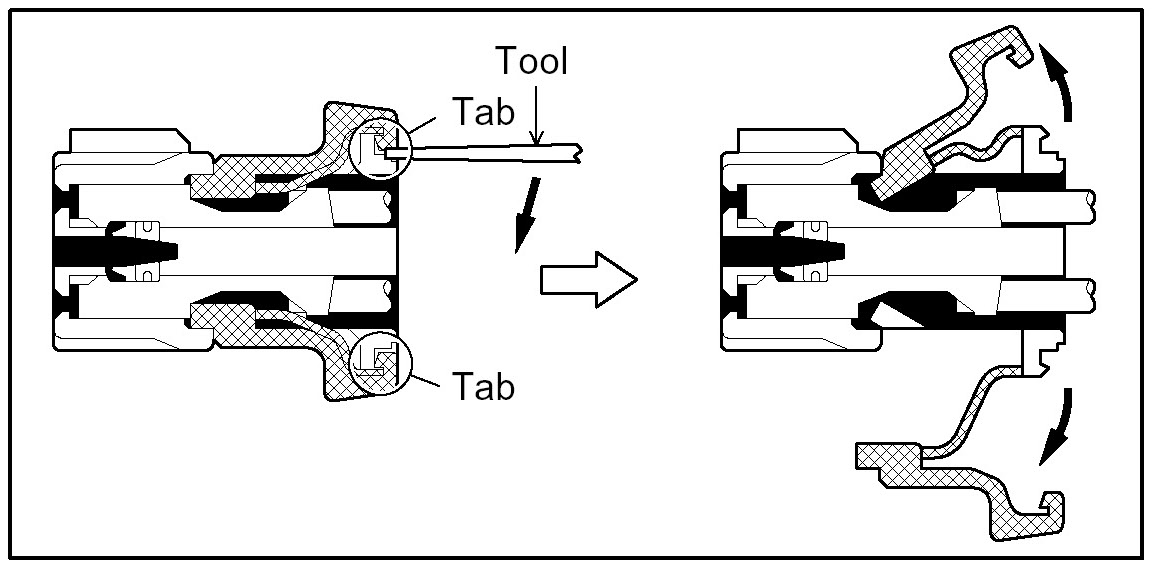 Tool
Tab
Tab