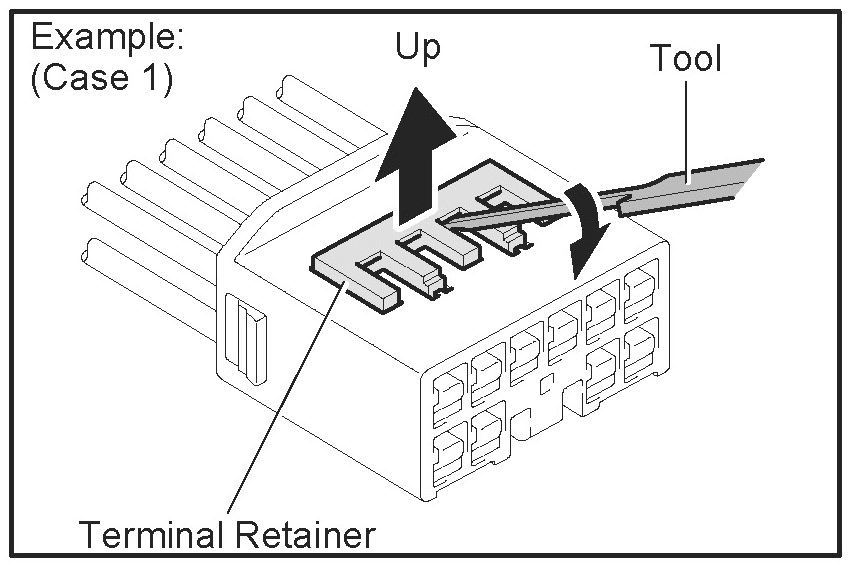 Example:
(Case 1)

Up

Tool

Terminal Retainer