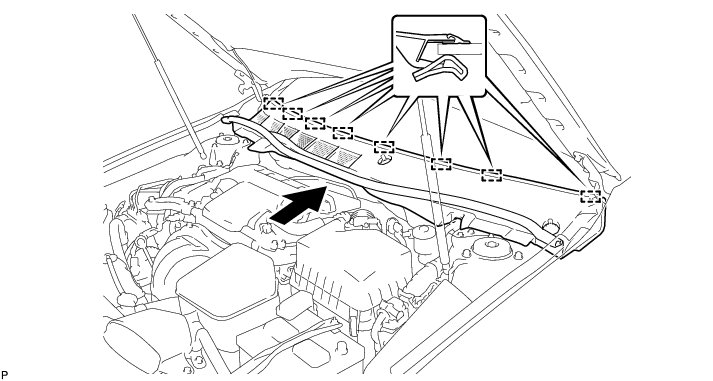 P