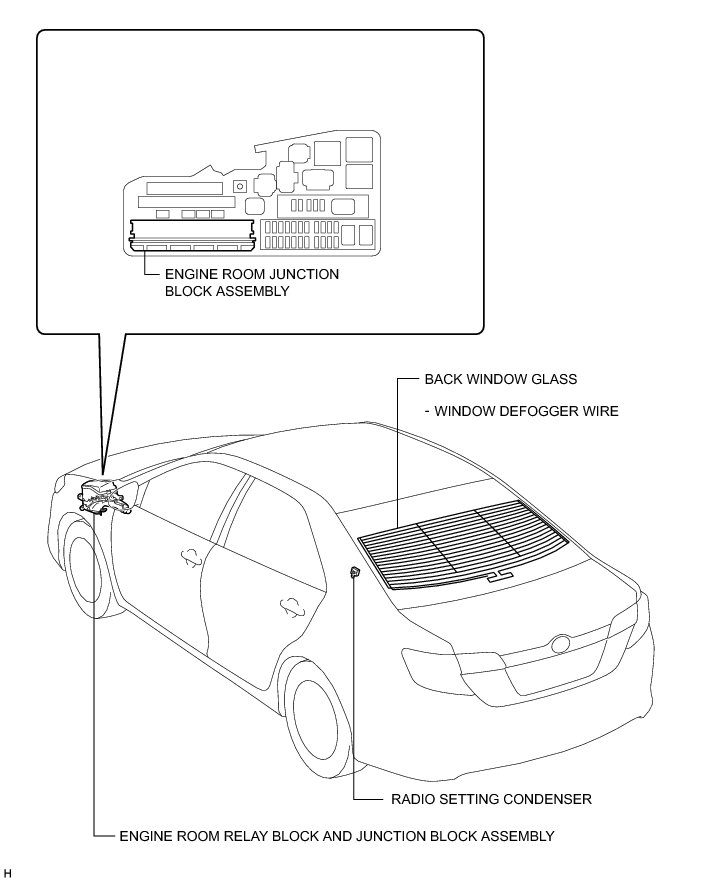 ENGINE ROOM JUNCTION BLOCK ASSEMBLY

BACK WINDOW GLASS

- WINDOW DEFOGGER WIRE

RADIO SETTING CONDENSER

ENGINE ROOM RELAY BLOCK AND JUNCTION BLOCK ASSEMBLY

H