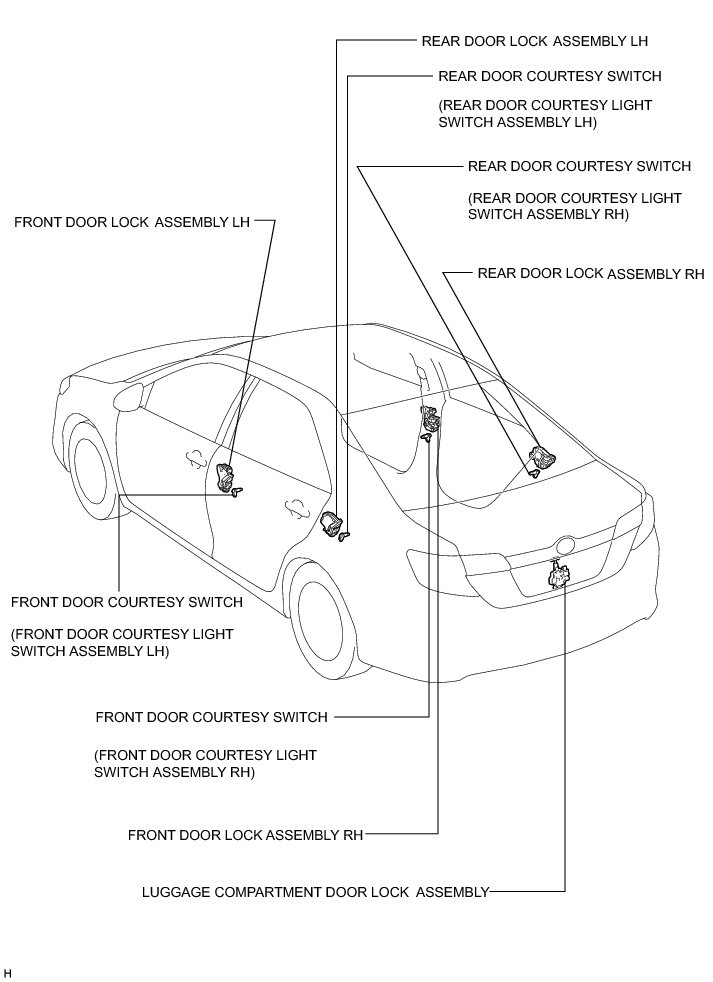 REAR DOOR LOCK ASSEMBLY LH

REAR DOOR COURTESY SWITCH

(REAR DOOR COURTESY LIGHT SWITCH ASSEMBLY LH)

REAR DOOR COURTESY SWITCH

(REAR DOOR COURTESY LIGHT SWITCH ASSEMBLY RH)

FRONT DOOR LOCK ASSEMBLY LH

REAR DOOR LOCK ASSEMBLY RH

FRONT DOOR COURTESY SWITCH

(FRONT DOOR COURTESY LIGHT SWITCH ASSEMBLY LH)

FRONT DOOR COURTESY SWITCH

(FRONT DOOR COURTESY LIGHT SWITCH ASSEMBLY RH)

FRONT DOOR LOCK ASSEMBLY RH

LUGGAGE COMPARTMENT DOOR LOCK ASSEMBLY

H