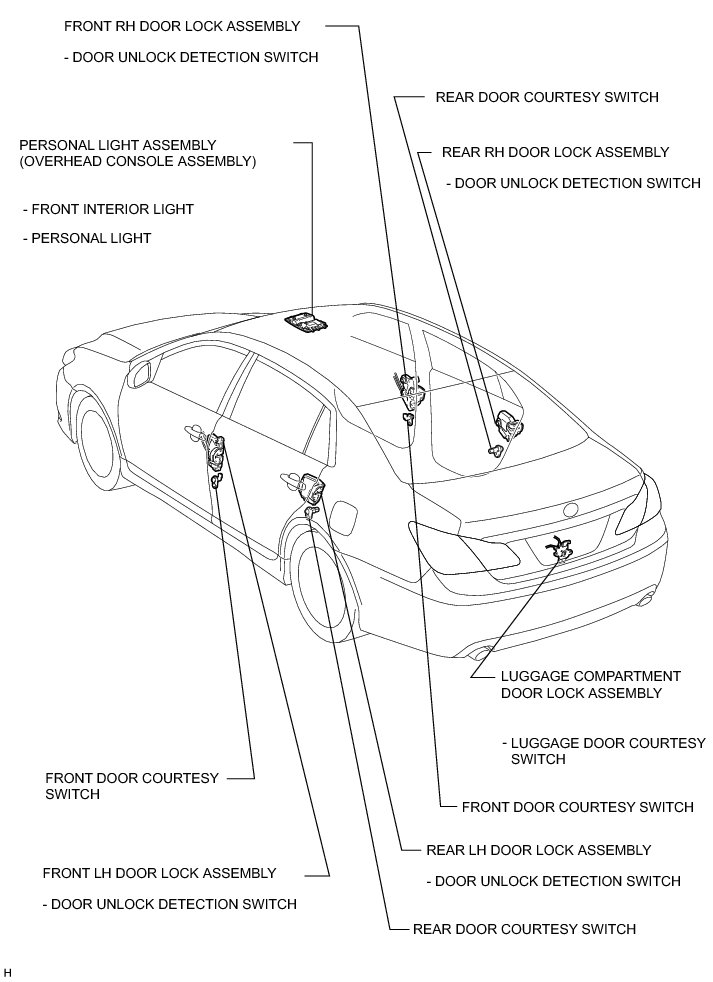 FRONT RH DOOR LOCK ASSEMBLY

- DOOR UNLOCK DETECTION SWITCH

REAR DOOR COURTESY SWITCH

PERSONAL LIGHT ASSEMBLY
(OVERHEAD CONSOLE ASSEMBLY)

REAR RH DOOR LOCK ASSEMBLY

- DOOR UNLOCK DETECTION SWITCH

- FRONT INTERIOR LIGHT

- PERSONAL LIGHT

LUGGAGE COMPARTMENT DOOR LOCK ASSEMBLY

- LUGGAGE DOOR COURTESY SWITCH

FRONT DOOR COURTESY SWITCH

FRONT DOOR COURTESY SWITCH

REAR LH DOOR LOCK ASSEMBLY

FRONT LH DOOR LOCK ASSEMBLY

- DOOR UNLOCK DETECTION SWITCH

- DOOR UNLOCK DETECTION SWITCH

REAR DOOR COURTESY SWITCH

H