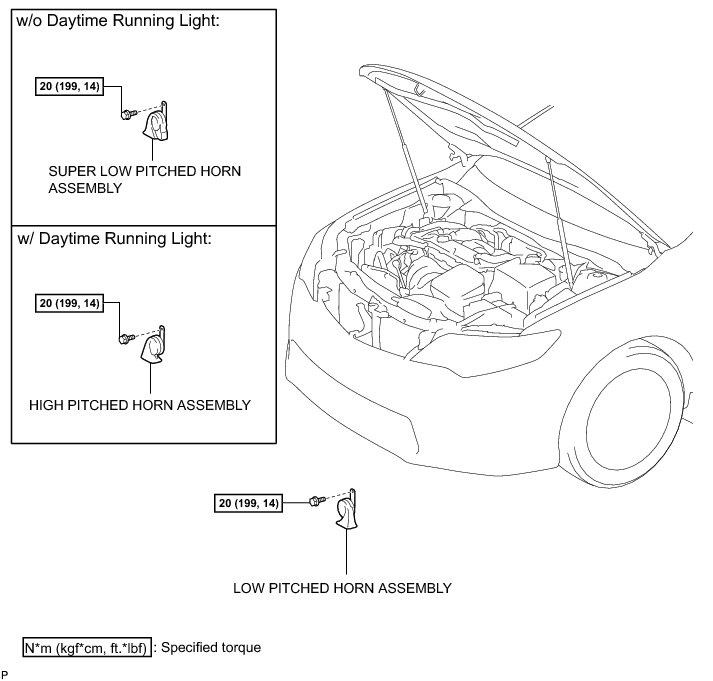 w/o Daytime Running Light:

20 (199, 14)

SUPER LOW PITCHED HORN ASSEMBLY

w/ Daytime Running Light:

20 (199, 14)

HIGH PITCHED HORN ASSEMBLY

20 (199, 14)

LOW PITCHED HORN ASSEMBLY

N*m (kgf*cm, ft.*lbf) : Specified torque

P