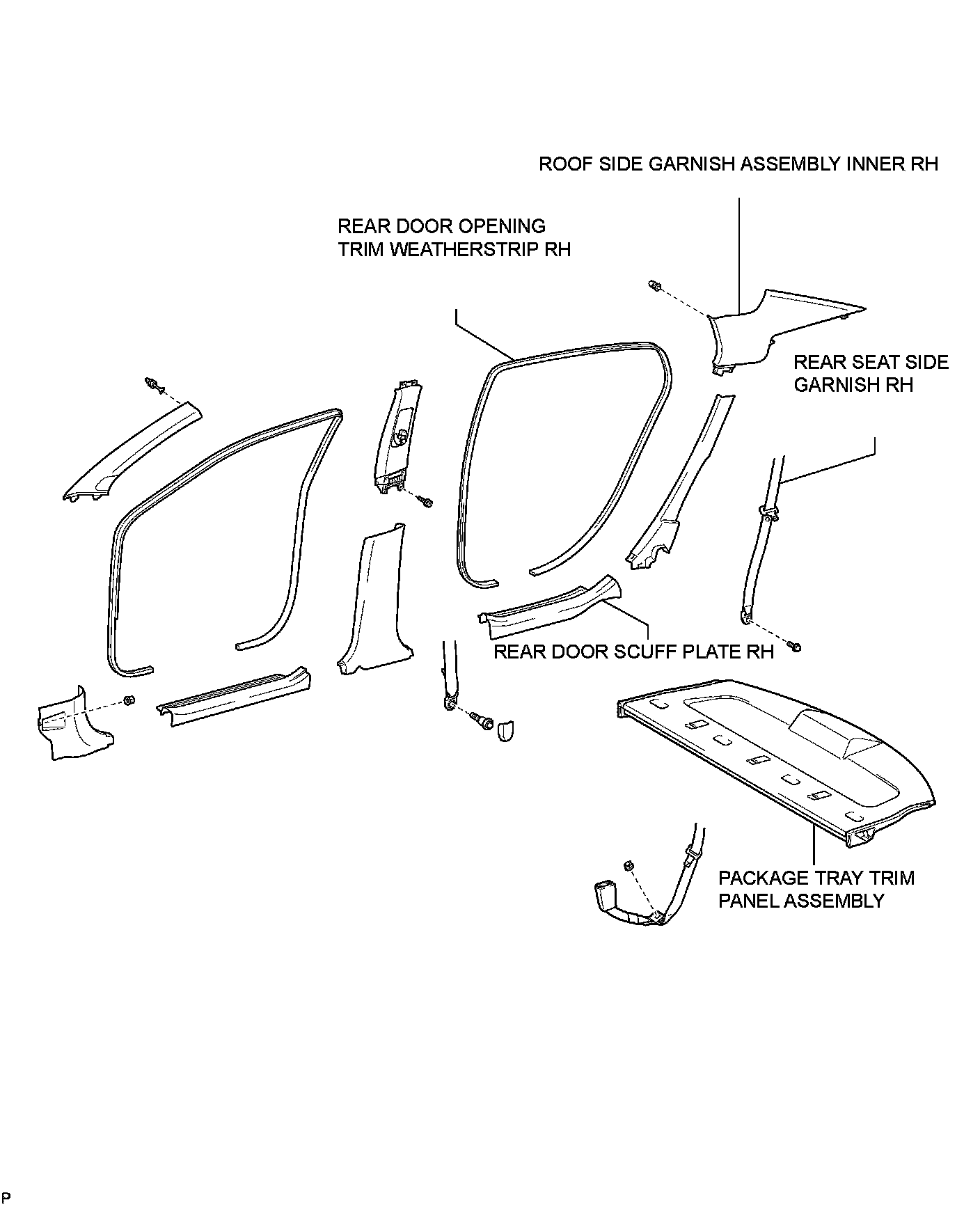 ROOF SIDE GARNISH ASSEMBLY INNER RH

REAR DOOR OPENING TRIM WEATHERSTRIP RH

REAR SEAT SIDE GARNISH RH

REAR DOOR SCUFF PLATE RH

PACKAGE TRAY TRIM PANEL ASSEMBLY

P