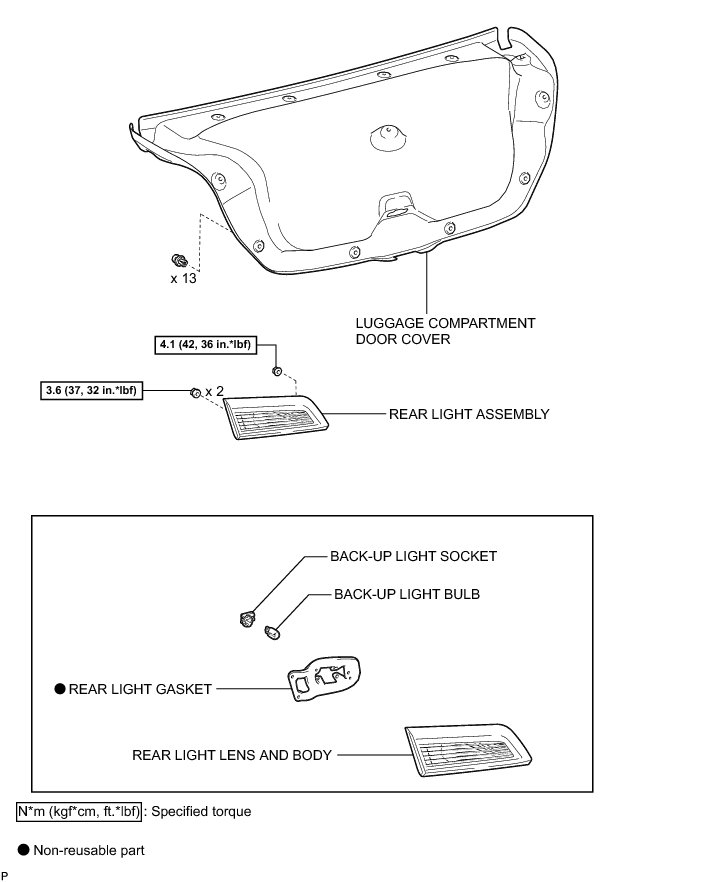 x 13

LUGGAGE COMPARTMENT DOOR COVER

4.1 (42, 36 in.*lbf)

3.6 (37, 32 in.*lbf)

x 2

REAR LIGHT ASSEMBLY

BACK-UP LIGHT SOCKET

BACK-UP LIGHT BULB

● REAR LIGHT GASKET

REAR LIGHT LENS AND BODY

N*m (kgf*cm, ft.*lbf) : Specified torque

● Non-reusable part

P