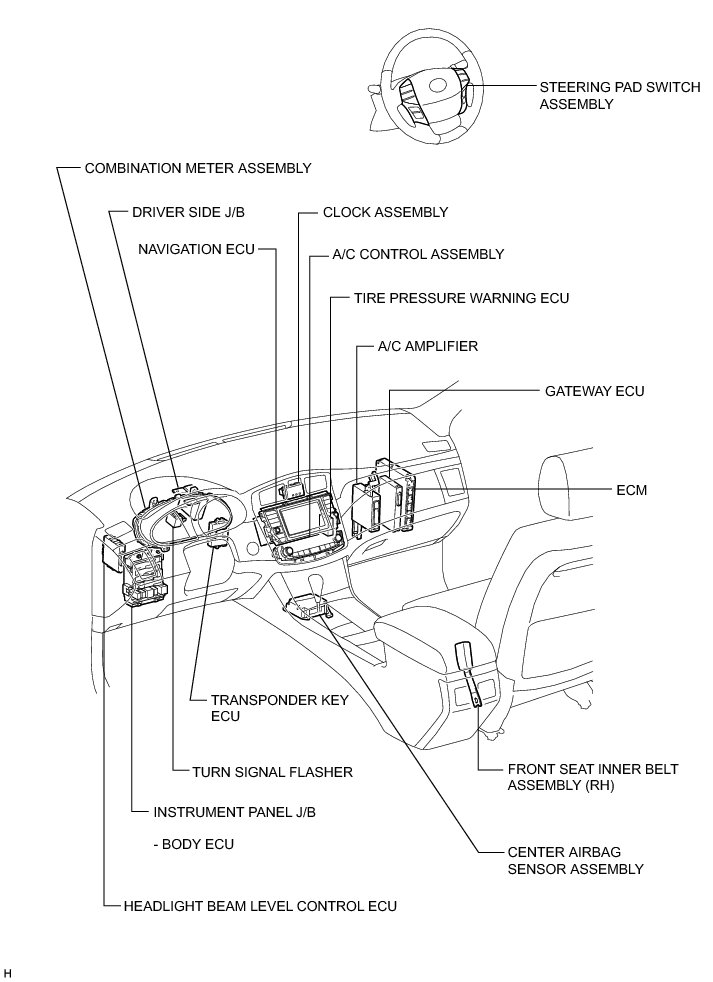 STEERING PAD SWITCH ASSEMBLY

COMBINATION METER ASSEMBLY

DRIVER SIDE J/B

CLOCK ASSEMBLY

NAVIGATION ECU

A/C CONTROL ASSEMBLY

TIRE PRESSURE WARNING ECU

A/C AMPLIFIER

GATEWAY ECU

ECM

TRANSPONDER KEY ECU

TURN SIGNAL FLASHER

FRONT SEAT INNER BELT ASSEMBLY (RH)

INSTRUMENT PANEL J/B

- BODY ECU

CENTER AIRBAG SENSOR ASSEMBLY

HEADLIGHT BEAM LEVEL CONTROL ECU

H