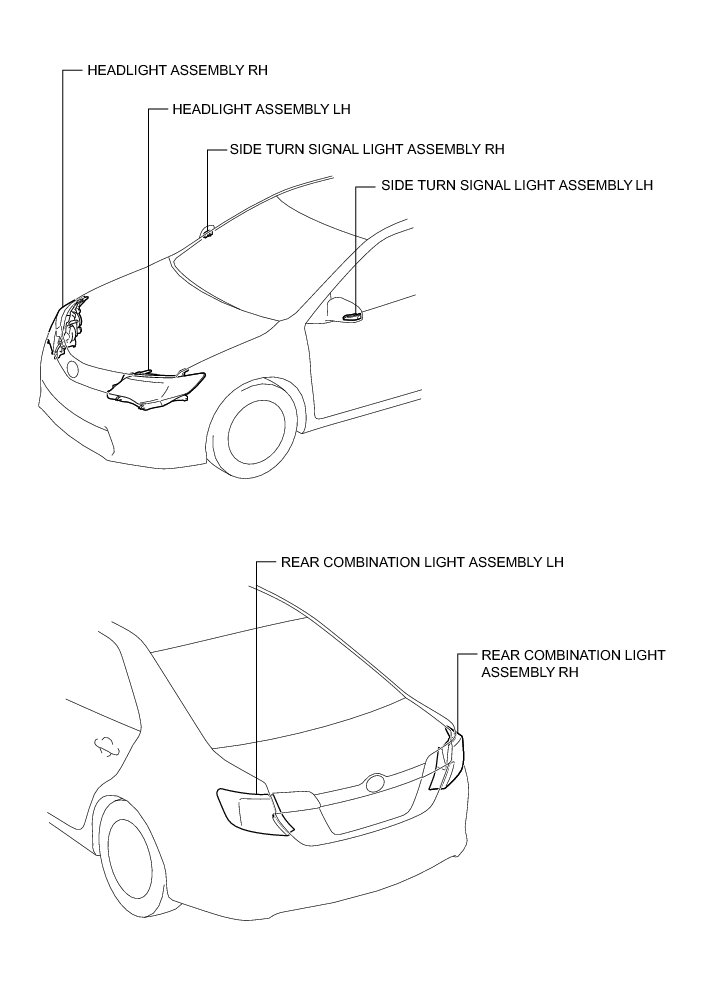 HEADLIGHT ASSEMBLY RH

HEADLIGHT ASSEMBLY LH

SIDE TURN SIGNAL LIGHT ASSEMBLY RH

SIDE TURN SIGNAL LIGHT ASSEMBLY LH

REAR COMBINATION LIGHT ASSEMBLY LH

REAR COMBINATION LIGHT ASSEMBLY RH