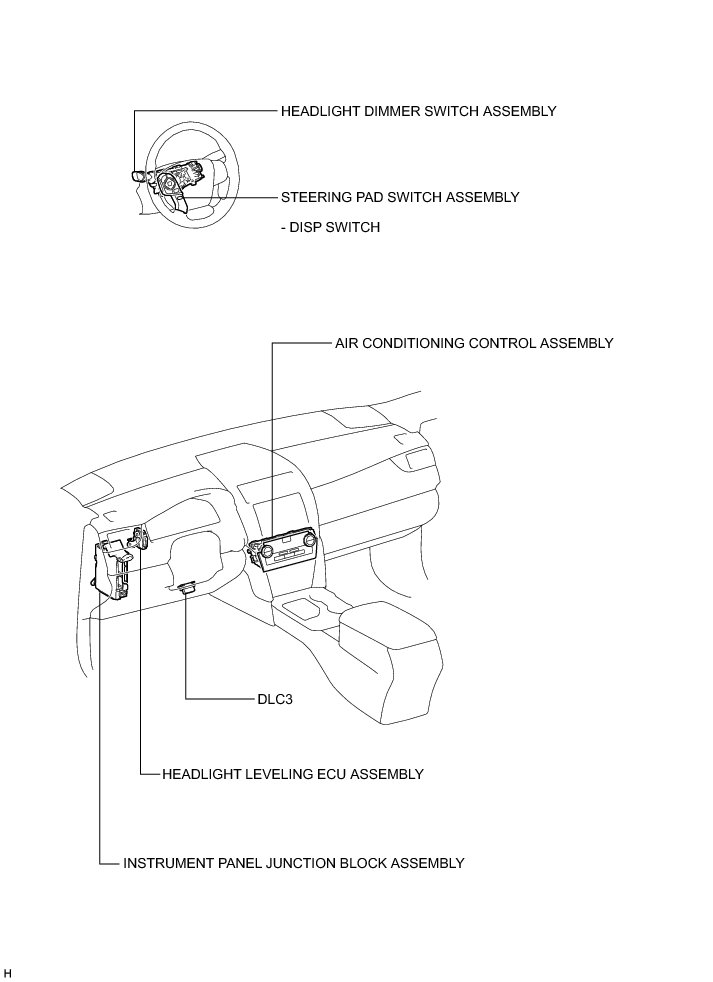 HEADLIGHT DIMMER SWITCH ASSEMBLY

STEERING PAD SWITCH ASSEMBLY

- DISP SWITCH

AIR CONDITIONING CONTROL ASSEMBLY

DLC3

HEADLIGHT LEVELING ECU ASSEMBLY

INSTRUMENT PANEL JUNCTION BLOCK ASSEMBLY

H