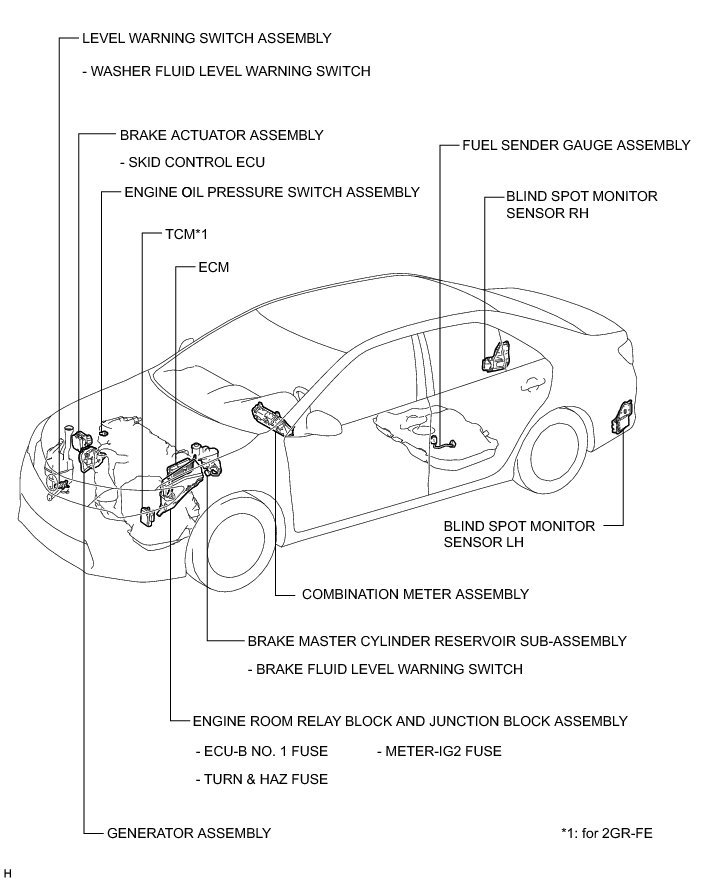 LEVEL WARNING SWITCH ASSEMBLY

- WASHER FLUID LEVEL WARNING SWITCH

BRAKE ACTUATOR ASSEMBLY

- SKID CONTROL ECU

ENGINE OIL PRESSURE SWITCH ASSEMBLY

TCM*1

ECM

FUEL SENDER GAUGE ASSEMBLY

BLIND SPOT MONITOR SENSOR RH

BLIND SPOT MONITOR SENSOR LH

COMBINATION METER ASSEMBLY

BRAKE MASTER CYLINDER RESERVOIR SUB-ASSEMBLY

- BRAKE FLUID LEVEL WARNING SWITCH

ENGINE ROOM RELAY BLOCK AND JUNCTION BLOCK ASSEMBLY

- ECU-B NO. 1 FUSE

- METER-IG2 FUSE

- TURN & HAZ FUSE

GENERATOR ASSEMBLY

*1: for 2GR-FE

H