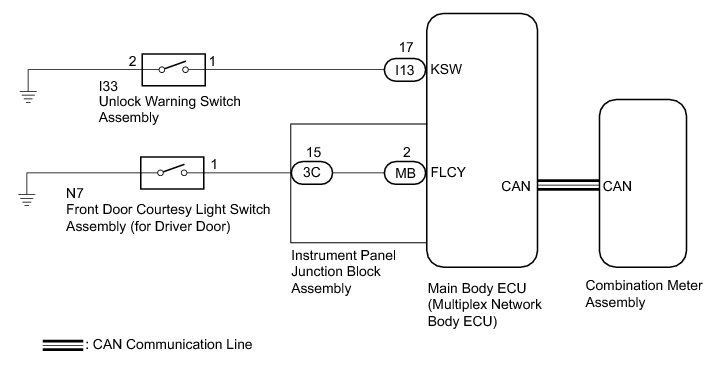 2
1
I33
Unlock Warning Switch Assembly

17
I13
KSW

1
N7
Front Door Courtesy Light Switch Assembly (for Driver Door)

15
3C

2
MB
FLCY

CAN

CAN

Instrument Panel Junction Block Assembly

Main Body ECU (Multiplex Network Body ECU)

Combination Meter Assembly

: CAN Communication Line