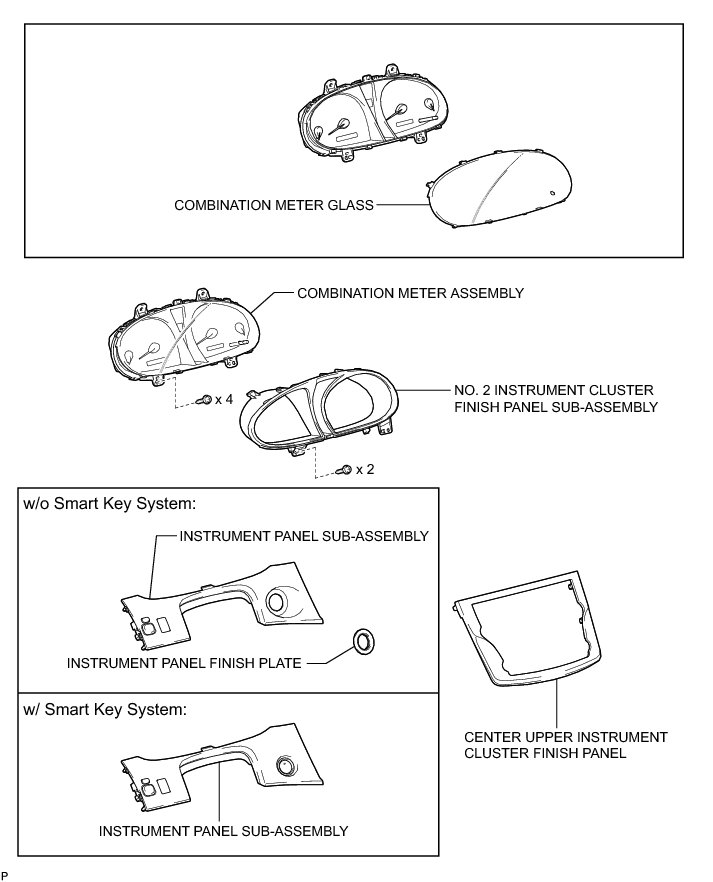 COMBINATION METER GLASS

COMBINATION METER ASSEMBLY

x 4

NO. 2 INSTRUMENT CLUSTER FINISH PANEL SUB-ASSEMBLY

x 2

w/o Smart Key System:

INSTRUMENT PANEL SUB-ASSEMBLY

INSTRUMENT PANEL FINISH PLATE

w/ Smart Key System:

INSTRUMENT PANEL SUB-ASSEMBLY

CENTER UPPER INSTRUMENT CLUSTER FINISH PANEL

P