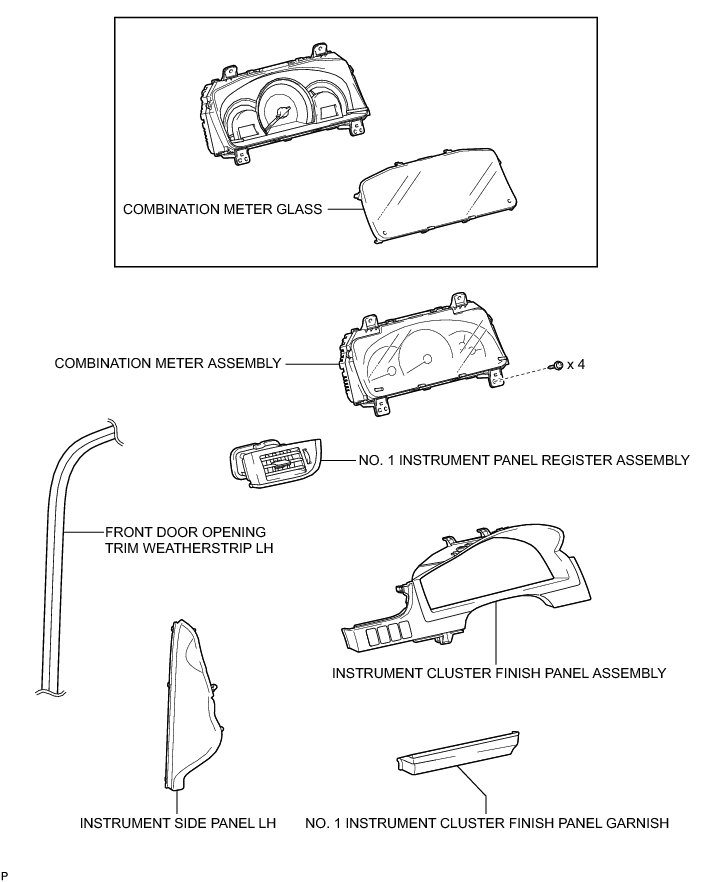 COMBINATION METER GLASS

COMBINATION METER ASSEMBLY

x 4

NO. 1 INSTRUMENT PANEL REGISTER ASSEMBLY

FRONT DOOR OPENING TRIM WEATHERSTRIP LH

INSTRUMENT CLUSTER FINISH PANEL ASSEMBLY

INSTRUMENT SIDE PANEL LH

NO. 1 INSTRUMENT CLUSTER FINISH PANEL GARNISH

P