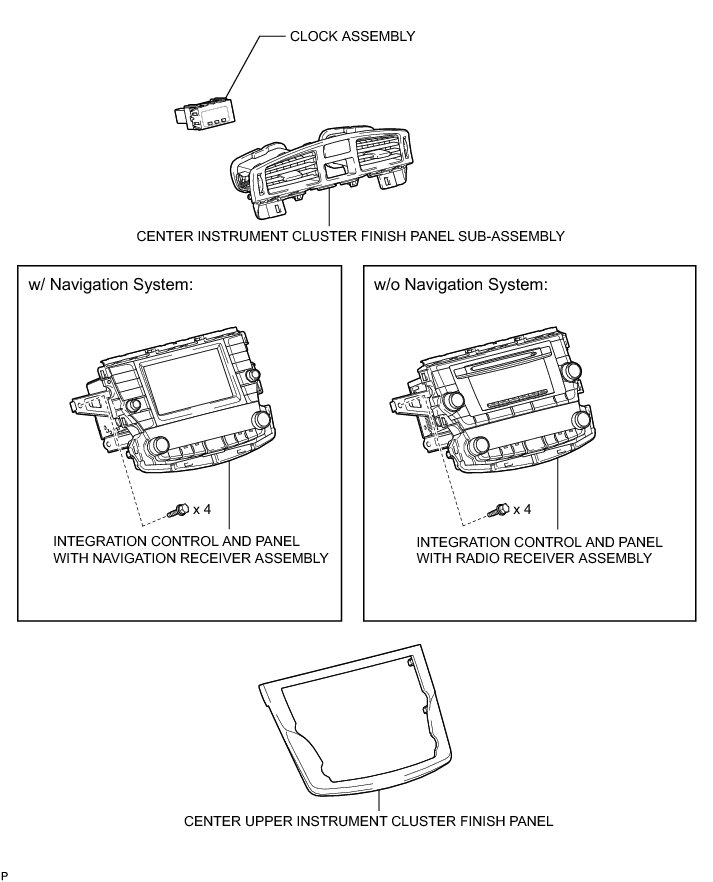 CLOCK ASSEMBLY

CENTER INSTRUMENT CLUSTER FINISH PANEL SUB-ASSEMBLY

w/ Navigation System:

x 4

INTEGRATION CONTROL AND PANEL WITH NAVIGATION RECEIVER ASSEMBLY

w/o Navigation System:

x 4

INTEGRATION CONTROL AND PANEL WITH RADIO RECEIVER ASSEMBLY

CENTER UPPER INSTRUMENT CLUSTER FINISH PANEL

P