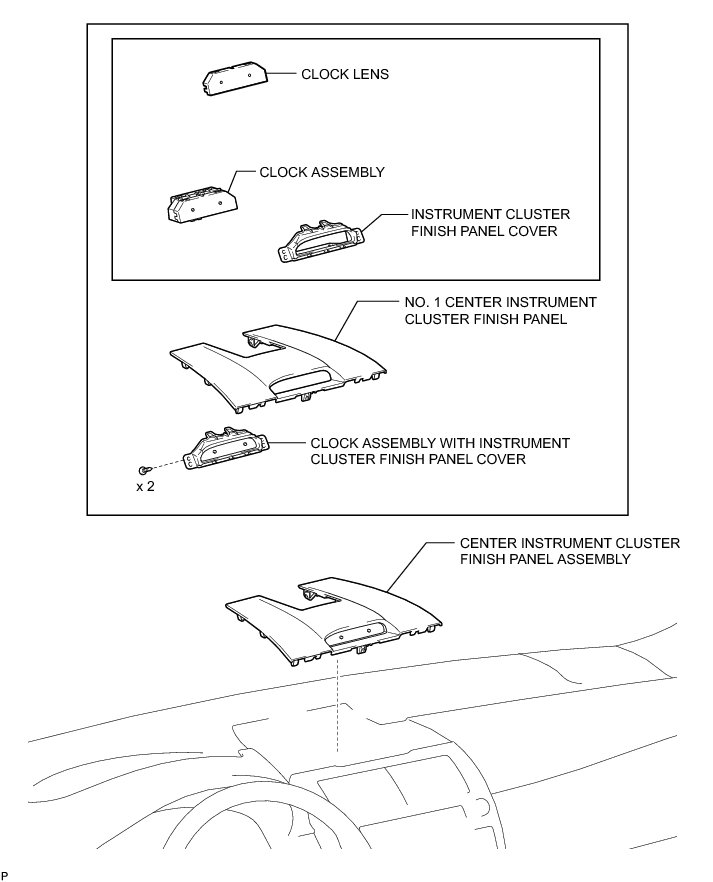 CLOCK LENS

CLOCK ASSEMBLY

INSTRUMENT CLUSTER FINISH PANEL COVER

NO. 1 CENTER INSTRUMENT CLUSTER FINISH PANEL

CLOCK ASSEMBLY WITH INSTRUMENT CLUSTER FINISH PANEL COVER

x 2

CENTER INSTRUMENT CLUSTER FINISH PANEL ASSEMBLY

P