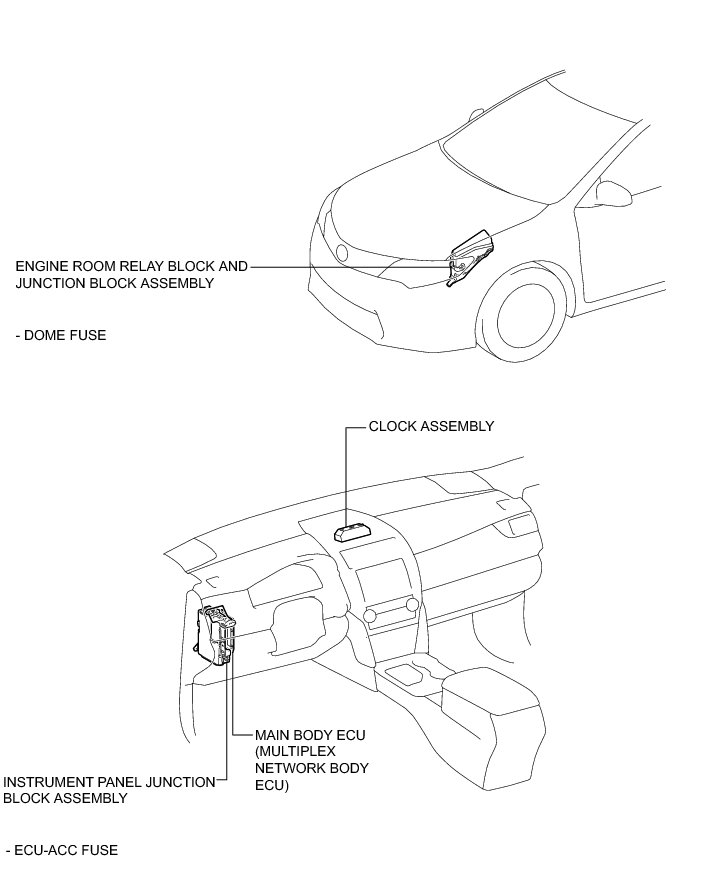 ENGINE ROOM RELAY BLOCK AND JUNCTION BLOCK ASSEMBLY

- DOME FUSE

CLOCK ASSEMBLY

MAIN BODY ECU (MULTIPLEX NETWORK BODY ECU)

INSTRUMENT PANEL JUNCTION BLOCK ASSEMBLY

- ECU-ACC FUSE