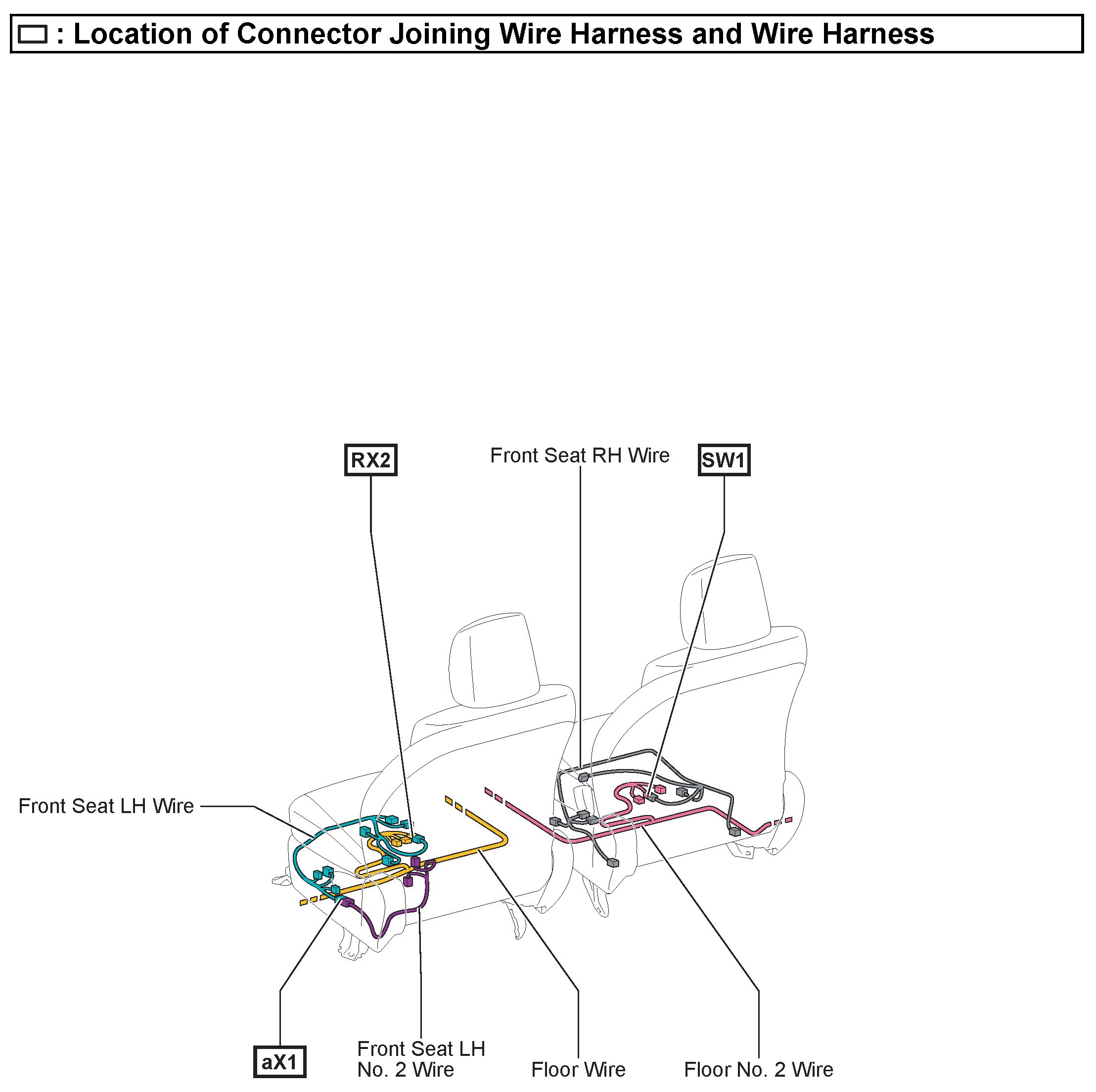 : Location of Connector Joining Wire Harness and Wire Harness

RX2

Front Seat RH Wire

SW1

Front Seat LH Wire

aX1

Front Seat LH No. 2 Wire

Floor Wire

Floor No. 2 Wire