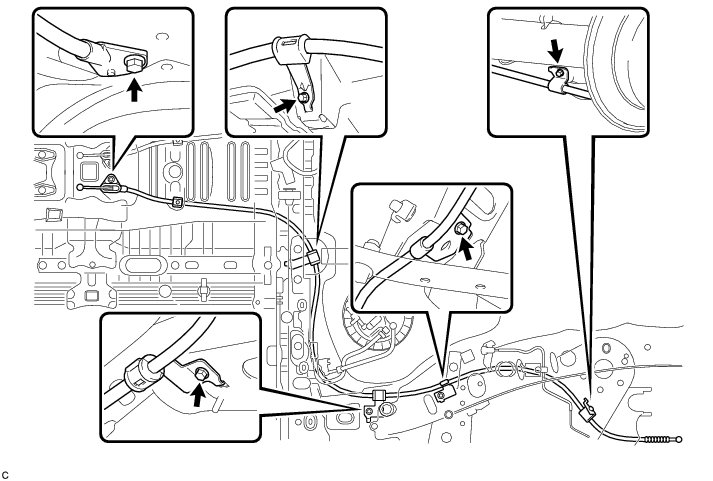 C