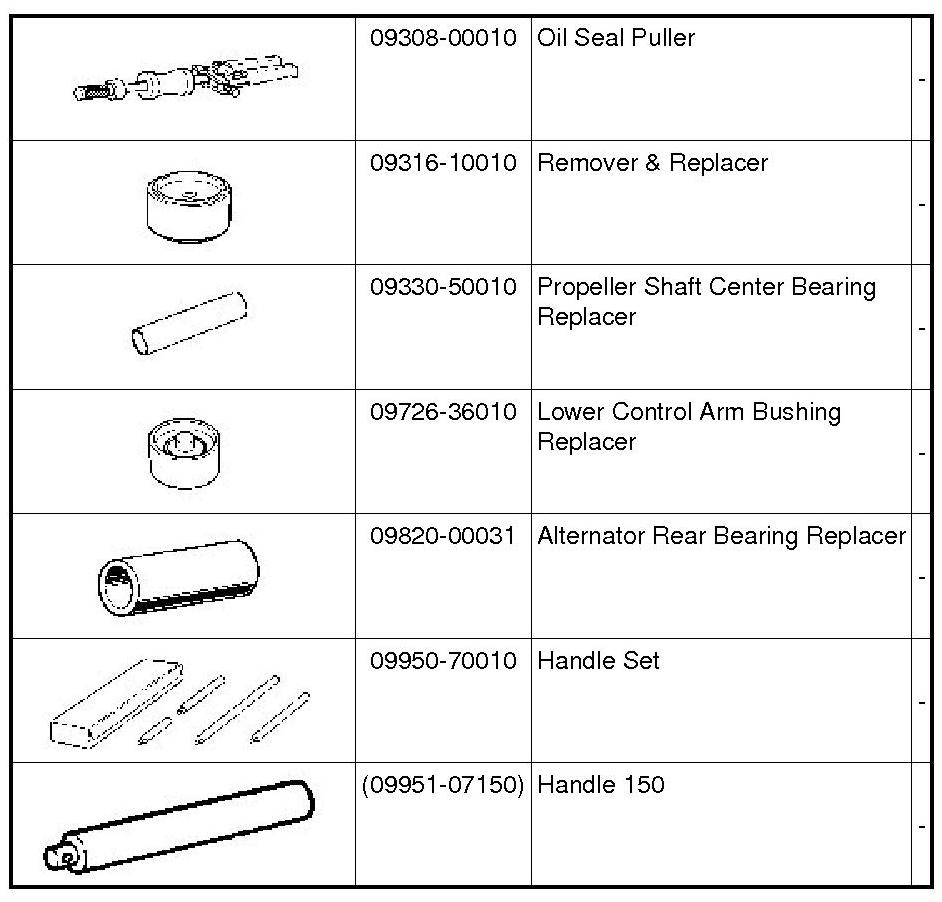 |  |  |  |  |
|---|---|---|---|
|  | 09308-00010 | Oil Seal Puller | - |
|  | 09316-10010 | Remover & Replacer | - |
|  | 09330-50010 | Propeller Shaft Center Bearing Replacer | - |
|  | 09726-36010 | Lower Control Arm Bushing Replacer | - |
|  | 09820-00031 | Alternator Rear Bearing Replacer | - |
|  | 09950-70010 | Handle Set | - |
|  | (09951-07150) | Handle 150 | - |