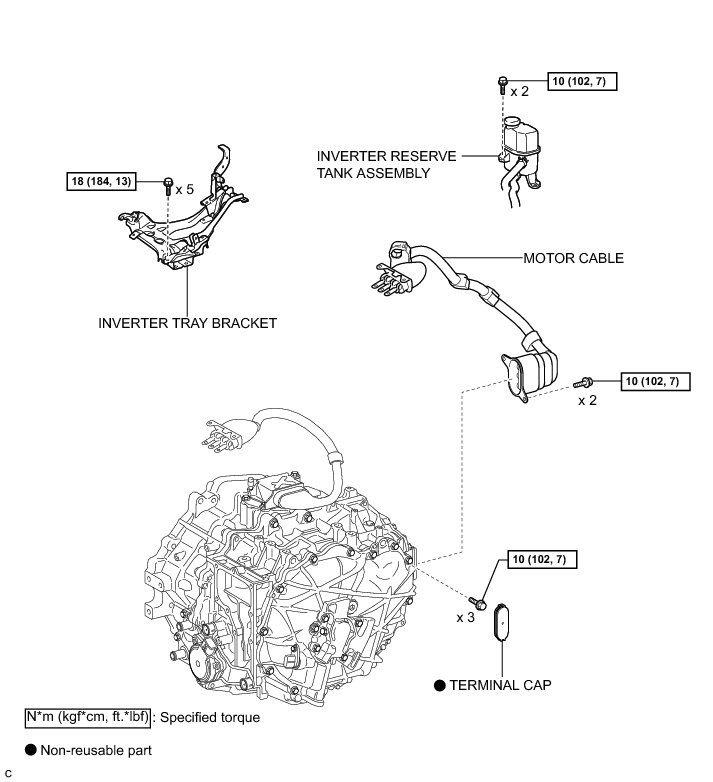 10 (102, 7)

x 2

INVERTER RESERVE TANK ASSEMBLY

18 (184, 13)

x 5

MOTOR CABLE

INVERTER TRAY BRACKET

10 (102, 7)

x 2

10 (102, 7)

x 3

● TERMINAL CAP

N*m (kgf*cm, ft.*lbf) : Specified torque

● Non-reusable part

C