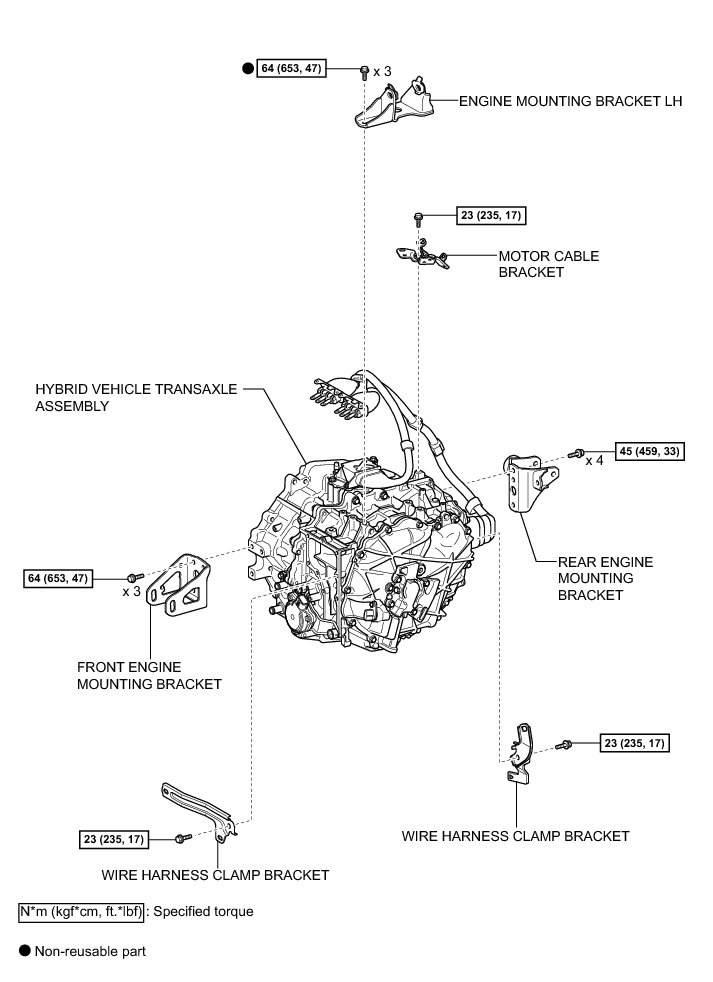 ● 64 (653, 47) x 3

ENGINE MOUNTING BRACKET LH

23 (235, 17)

MOTOR CABLE BRACKET

HYBRID VEHICLE TRANSAXLE ASSEMBLY

45 (459, 33) x 4

REAR ENGINE MOUNTING BRACKET

64 (653, 47) x 3

FRONT ENGINE MOUNTING BRACKET

23 (235, 17)

WIRE HARNESS CLAMP BRACKET

23 (235, 17)

WIRE HARNESS CLAMP BRACKET

N*m (kgf*cm, ft.*lbf) : Specified torque

● Non-reusable part