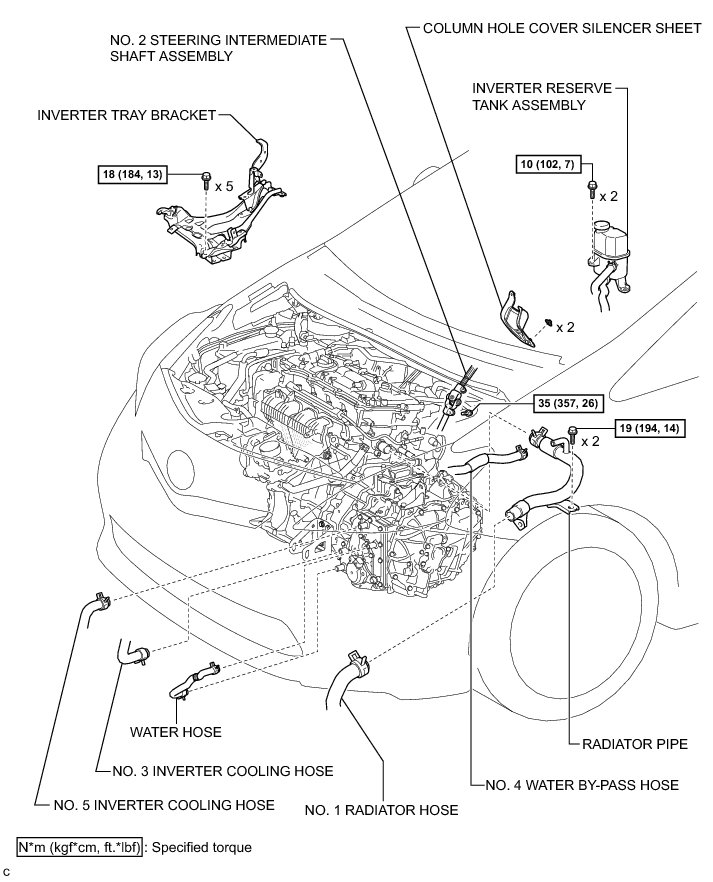 NO. 2 STEERING INTERMEDIATE SHAFT ASSEMBLY

COLUMN HOLE COVER SILENCER SHEET

INVERTER RESERVE TANK ASSEMBLY

INVERTER TRAY BRACKET

18 (184, 13)

x 5

10 (102, 7)

x 2

x 2

35 (357, 26)

19 (194, 14)

x 2

WATER HOSE

RADIATOR PIPE

NO. 3 INVERTER COOLING HOSE

NO. 4 WATER BY-PASS HOSE

NO. 5 INVERTER COOLING HOSE

NO. 1 RADIATOR HOSE

N*m (kgf*cm, ft.*lbf) : Specified torque

C