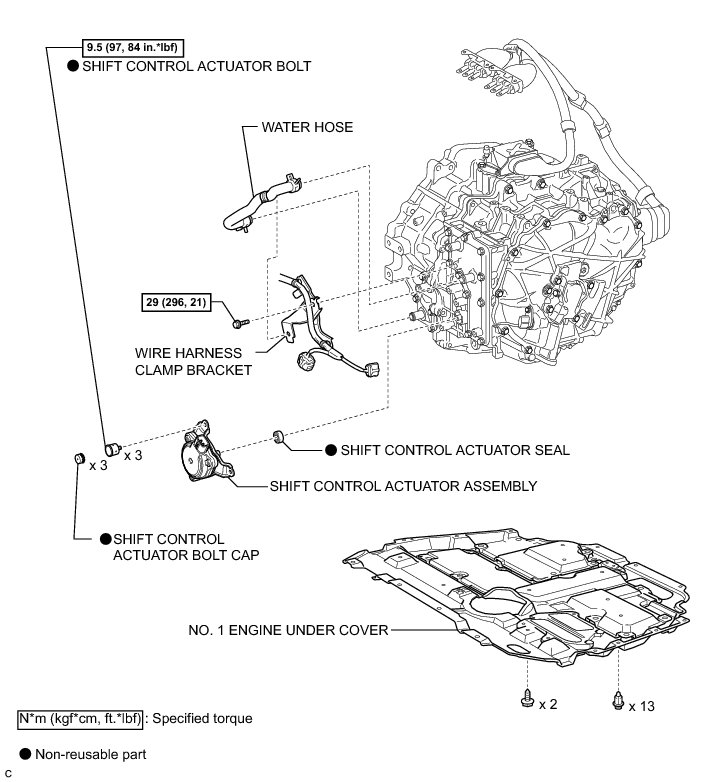 9.5 (97, 84 in.*lbf)
● SHIFT CONTROL ACTUATOR BOLT

WATER HOSE

29 (296, 21)

WIRE HARNESS CLAMP BRACKET

x 3

x 3

● SHIFT CONTROL ACTUATOR SEAL

SHIFT CONTROL ACTUATOR ASSEMBLY

● SHIFT CONTROL ACTUATOR BOLT CAP

NO. 1 ENGINE UNDER COVER

x 2

x 13

N*m (kgf*cm, ft.*lbf) : Specified torque

● Non-reusable part

C