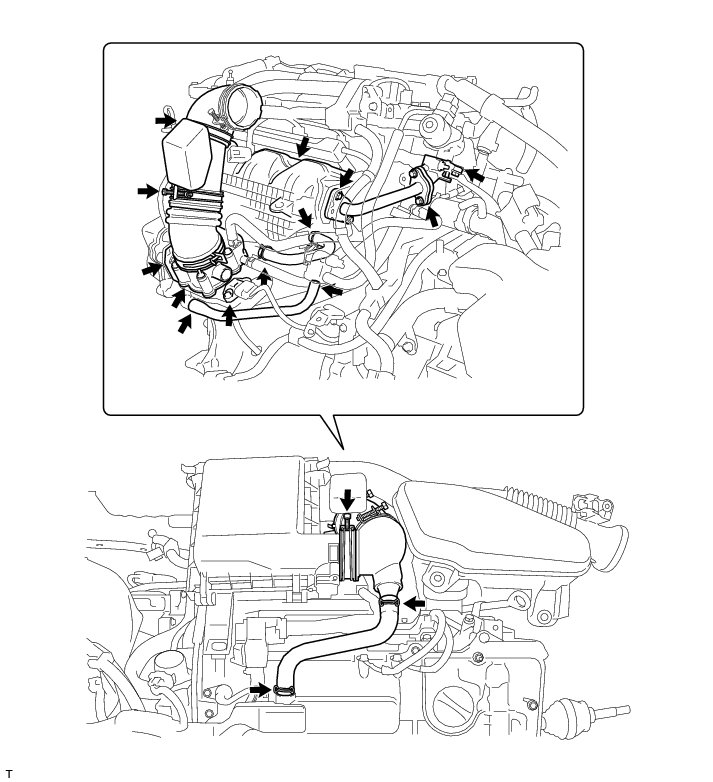 T