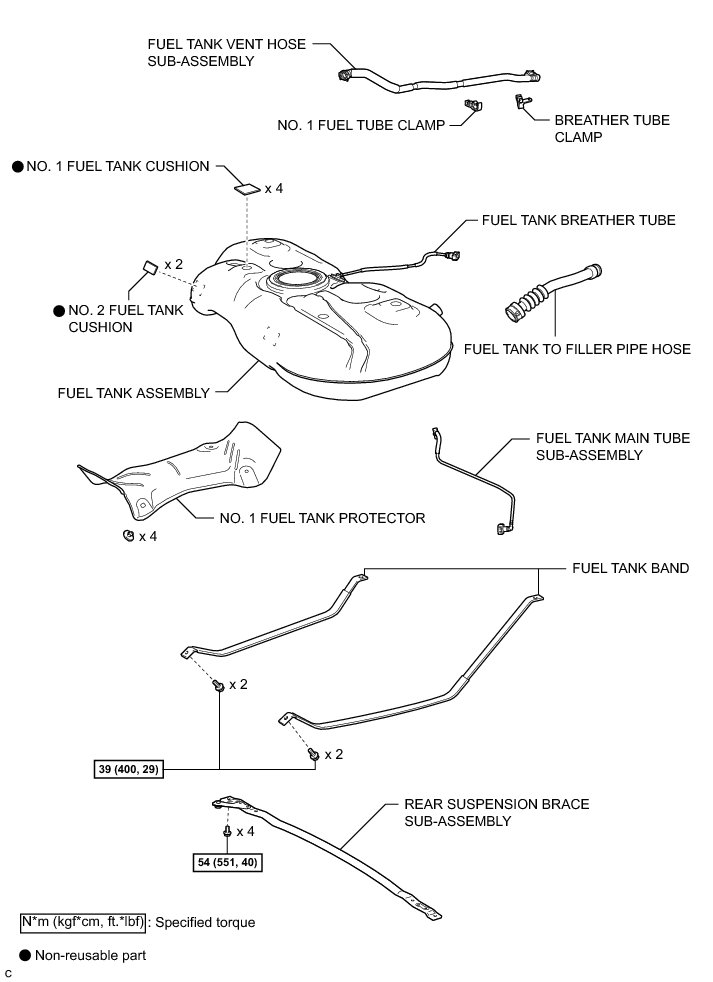 FUEL TANK VENT HOSE SUB-ASSEMBLY

NO. 1 FUEL TUBE CLAMP

BREATHER TUBE CLAMP

● NO. 1 FUEL TANK CUSHION

x 4

FUEL TANK BREATHER TUBE

x 2

● NO. 2 FUEL TANK CUSHION

FUEL TANK TO FILLER PIPE HOSE

FUEL TANK ASSEMBLY

FUEL TANK MAIN TUBE SUB-ASSEMBLY

NO. 1 FUEL TANK PROTECTOR

x 4

FUEL TANK BAND

x 2

x 2

39 (400, 29)

REAR SUSPENSION BRACE SUB-ASSEMBLY

x 4

54 (551, 40)

N*m (kgf*cm, ft.*lbf) : Specified torque

● Non-reusable part

C