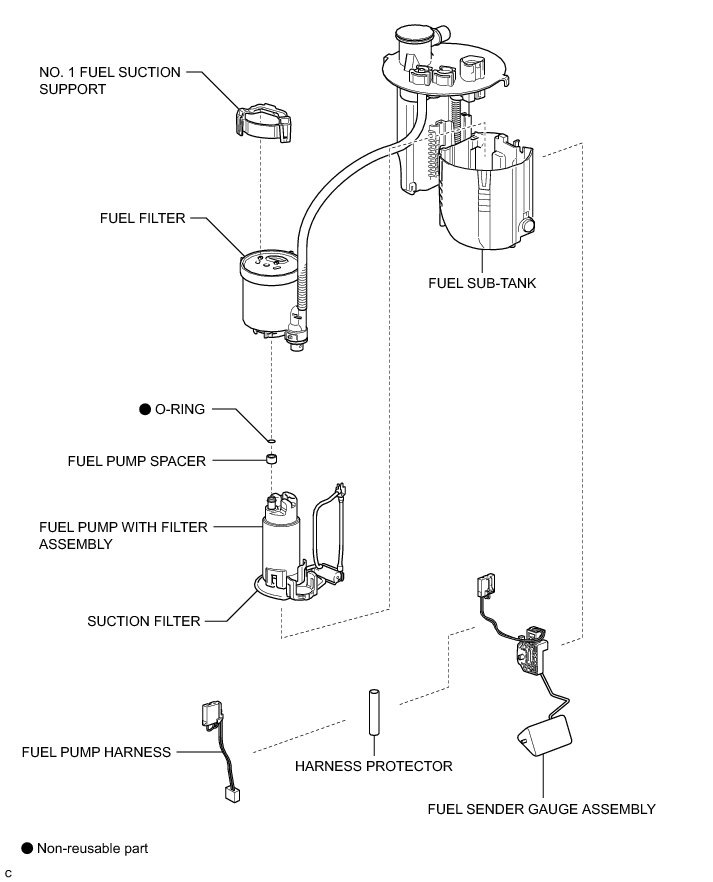 NO. 1 FUEL SUCTION SUPPORT

FUEL FILTER

FUEL SUB-TANK

● O-RING

FUEL PUMP SPACER

FUEL PUMP WITH FILTER ASSEMBLY

SUCTION FILTER

FUEL PUMP HARNESS

HARNESS PROTECTOR

FUEL SENDER GAUGE ASSEMBLY

● Non-reusable part

C