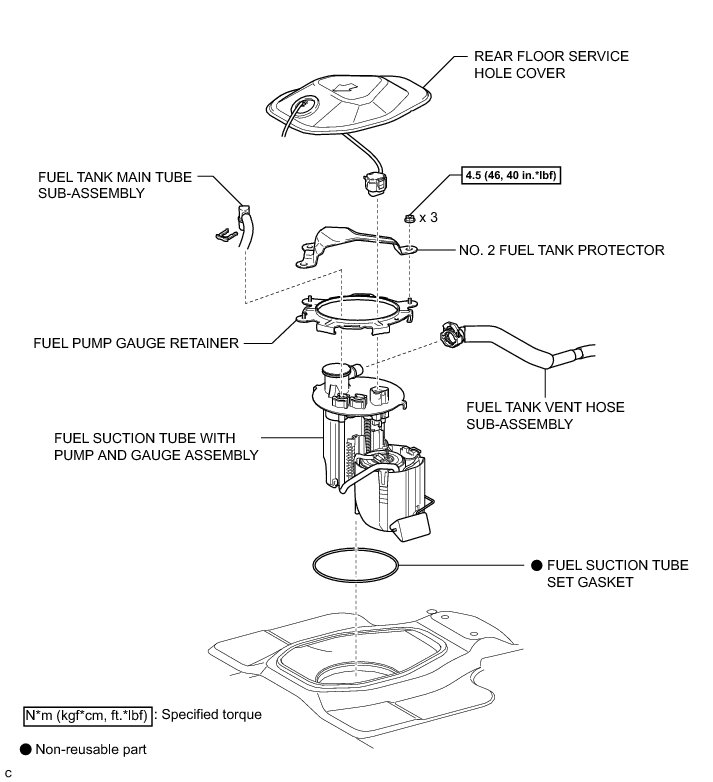 REAR FLOOR SERVICE HOLE COVER

FUEL TANK MAIN TUBE SUB-ASSEMBLY

4.5 (46, 40 in.*lbf)

x 3

NO. 2 FUEL TANK PROTECTOR

FUEL PUMP GAUGE RETAINER

FUEL TANK VENT HOSE SUB-ASSEMBLY

FUEL SUCTION TUBE WITH PUMP AND GAUGE ASSEMBLY

● FUEL SUCTION TUBE SET GASKET

N*m (kgf*cm, ft.*lbf) : Specified torque

● Non-reusable part

C