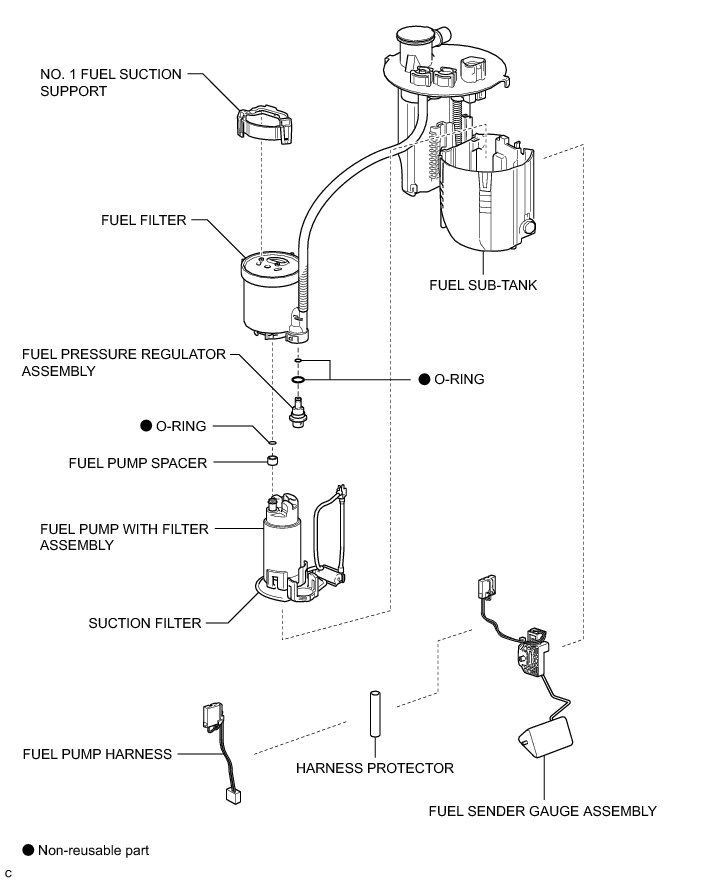 NO. 1 FUEL SUCTION SUPPORT

FUEL FILTER

FUEL SUB-TANK

FUEL PRESSURE REGULATOR ASSEMBLY

● O-RING

● O-RING

FUEL PUMP SPACER

FUEL PUMP WITH FILTER ASSEMBLY

SUCTION FILTER

FUEL PUMP HARNESS

HARNESS PROTECTOR

FUEL SENDER GAUGE ASSEMBLY

● Non-reusable part

C