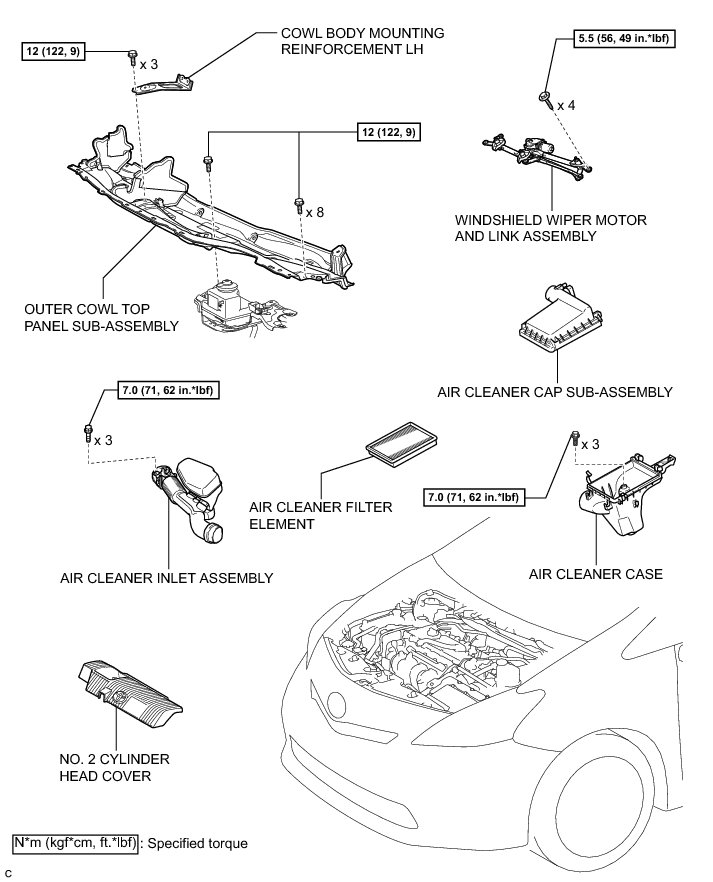 12 (122, 9)

x 3

COWL BODY MOUNTING REINFORCEMENT LH

5.5 (56, 49 in.*lbf)

x 4

12 (122, 9)

x 8

WINDSHIELD WIPER MOTOR AND LINK ASSEMBLY

OUTER COWL TOP PANEL SUB-ASSEMBLY

AIR CLEANER CAP SUB-ASSEMBLY

7.0 (71, 62 in.*lbf)

x 3

x 3

AIR CLEANER FILTER ELEMENT

7.0 (71, 62 in.*lbf)

AIR CLEANER INLET ASSEMBLY

AIR CLEANER CASE

NO. 2 CYLINDER HEAD COVER

N*m (kgf*cm, ft.*lbf) : Specified torque

C