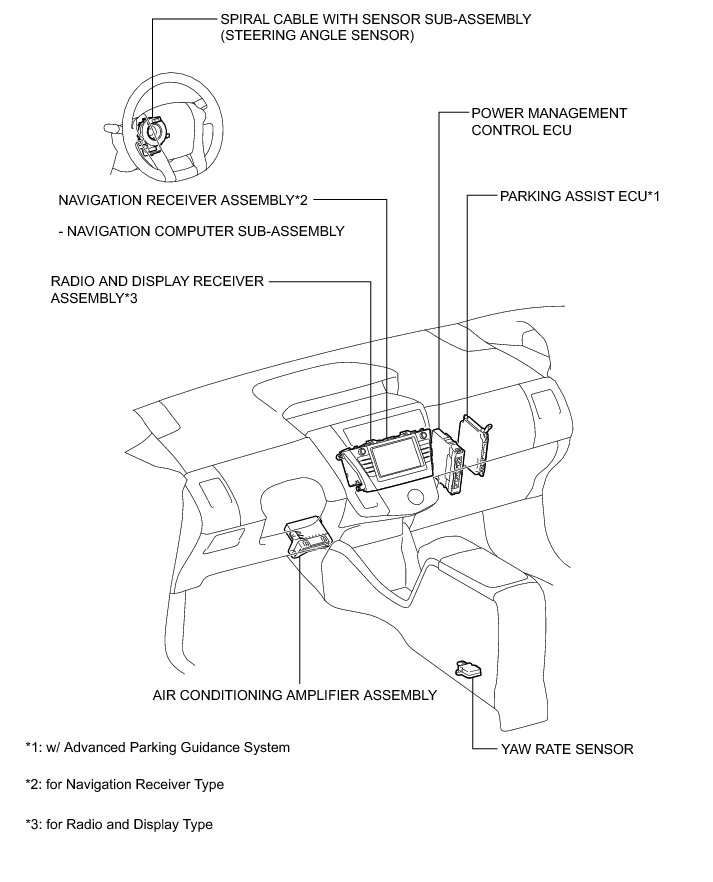 SPIRAL CABLE WITH SENSOR SUB-ASSEMBLY (STEERING ANGLE SENSOR)

POWER MANAGEMENT CONTROL ECU

NAVIGATION RECEIVER ASSEMBLY*2

- NAVIGATION COMPUTER SUB-ASSEMBLY

PARKING ASSIST ECU*1

RADIO AND DISPLAY RECEIVER ASSEMBLY*3

AIR CONDITIONING AMPLIFIER ASSEMBLY

YAW RATE SENSOR

*1: w/ Advanced Parking Guidance System

*2: for Navigation Receiver Type

*3: for Radio and Display Type