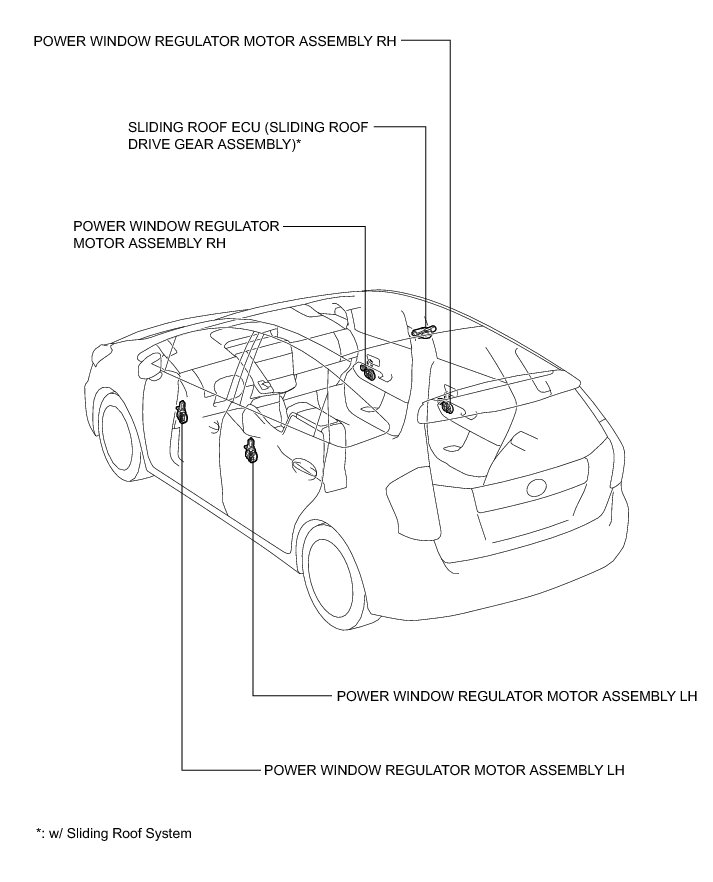 POWER WINDOW REGULATOR MOTOR ASSEMBLY RH

SLIDING ROOF ECU (SLIDING ROOF DRIVE GEAR ASSEMBLY)*

POWER WINDOW REGULATOR MOTOR ASSEMBLY RH

POWER WINDOW REGULATOR MOTOR ASSEMBLY LH

POWER WINDOW REGULATOR MOTOR ASSEMBLY LH

*: w/ Sliding Roof System