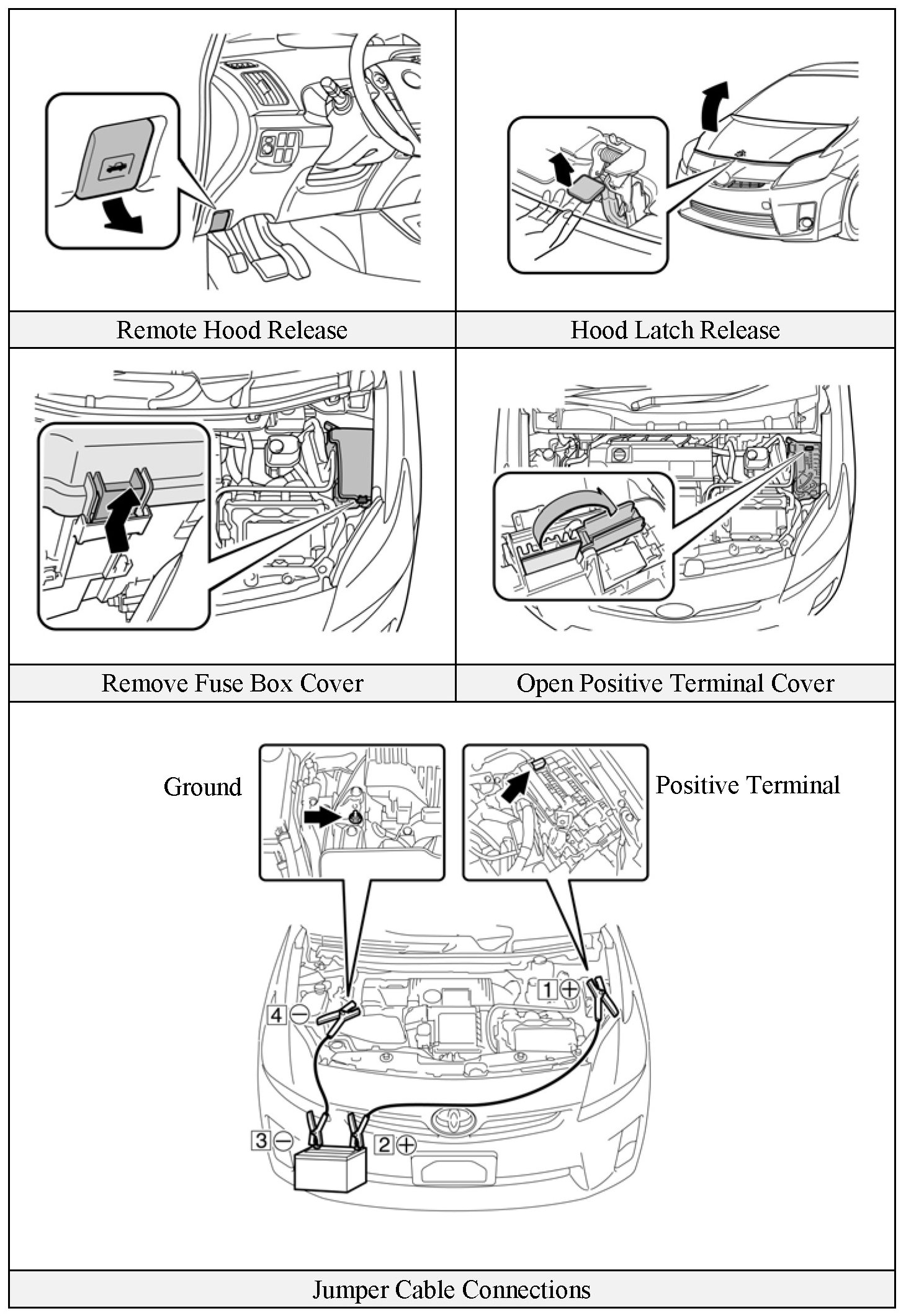 Remote Hood Release

Hood Latch Release

Remove Fuse Box Cover

Open Positive Terminal Cover

Ground

Positive Terminal

1 +

4 −

3 −

2 +

Jumper Cable Connections