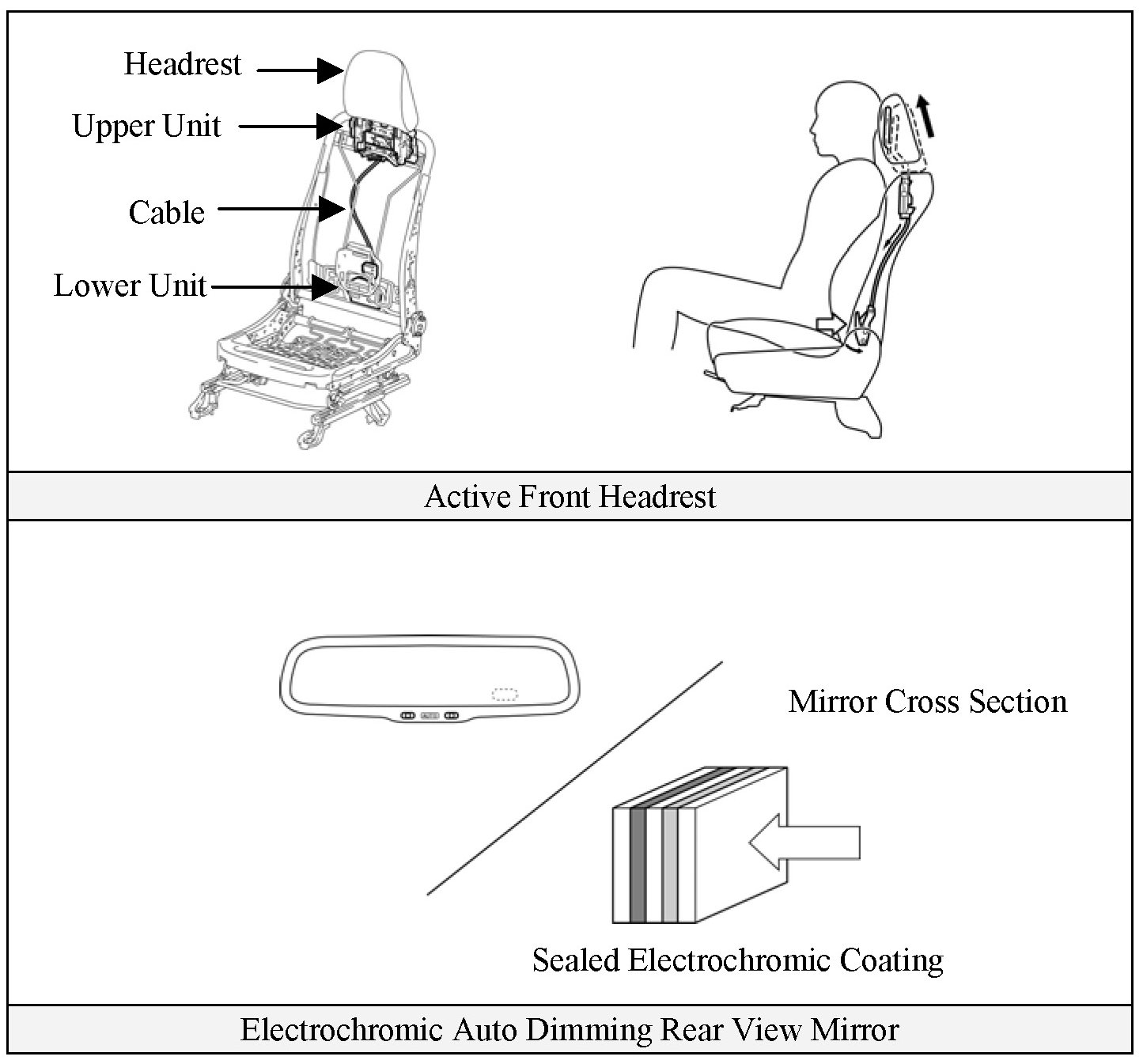 Headrest
Upper Unit
Cable
Lower Unit

Active Front Headrest

Mirror Cross Section

Sealed Electrochromic Coating

Electrochromic Auto Dimming Rear View Mirror