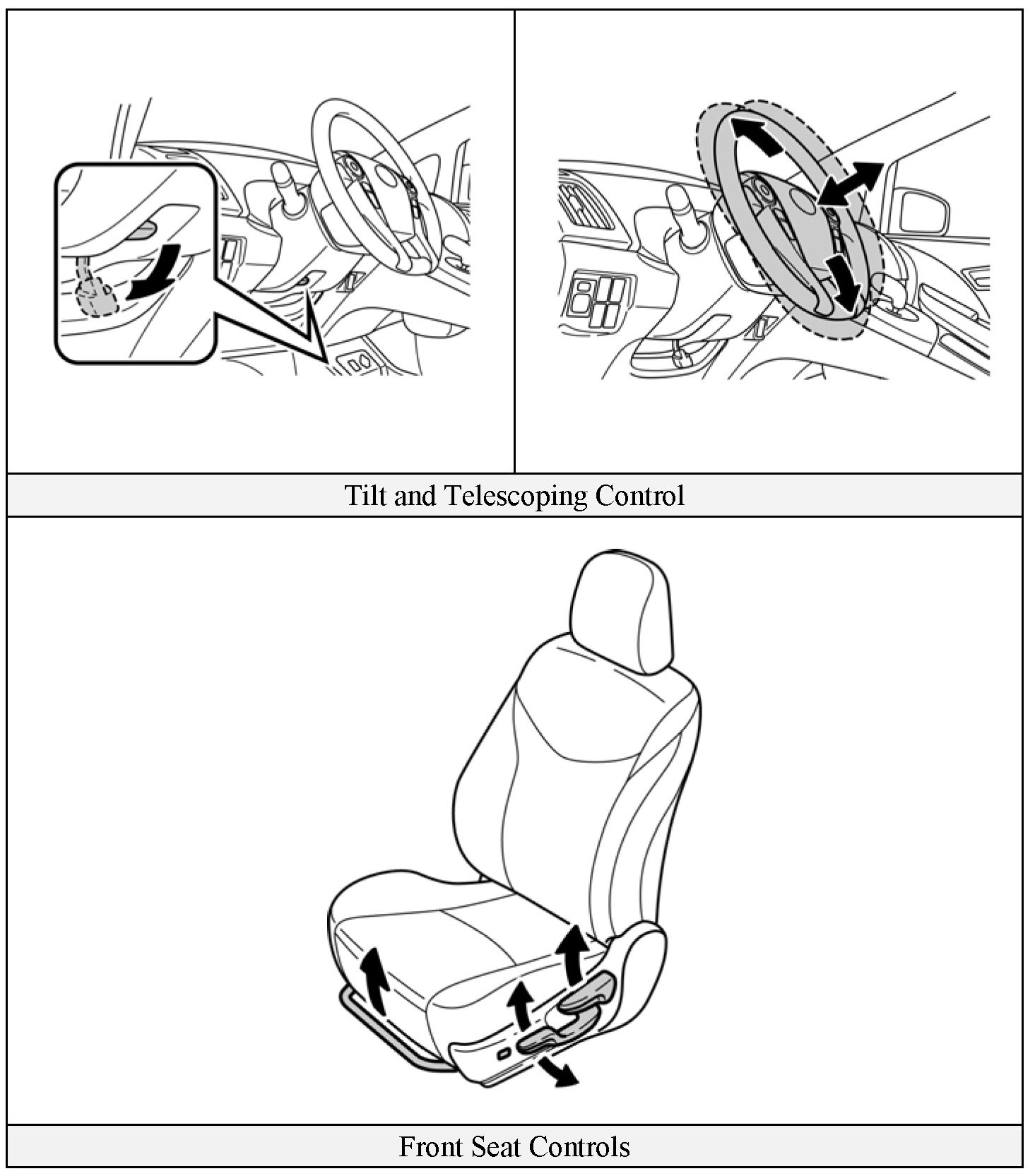 Tilt and Telescoping Control

Front Seat Controls