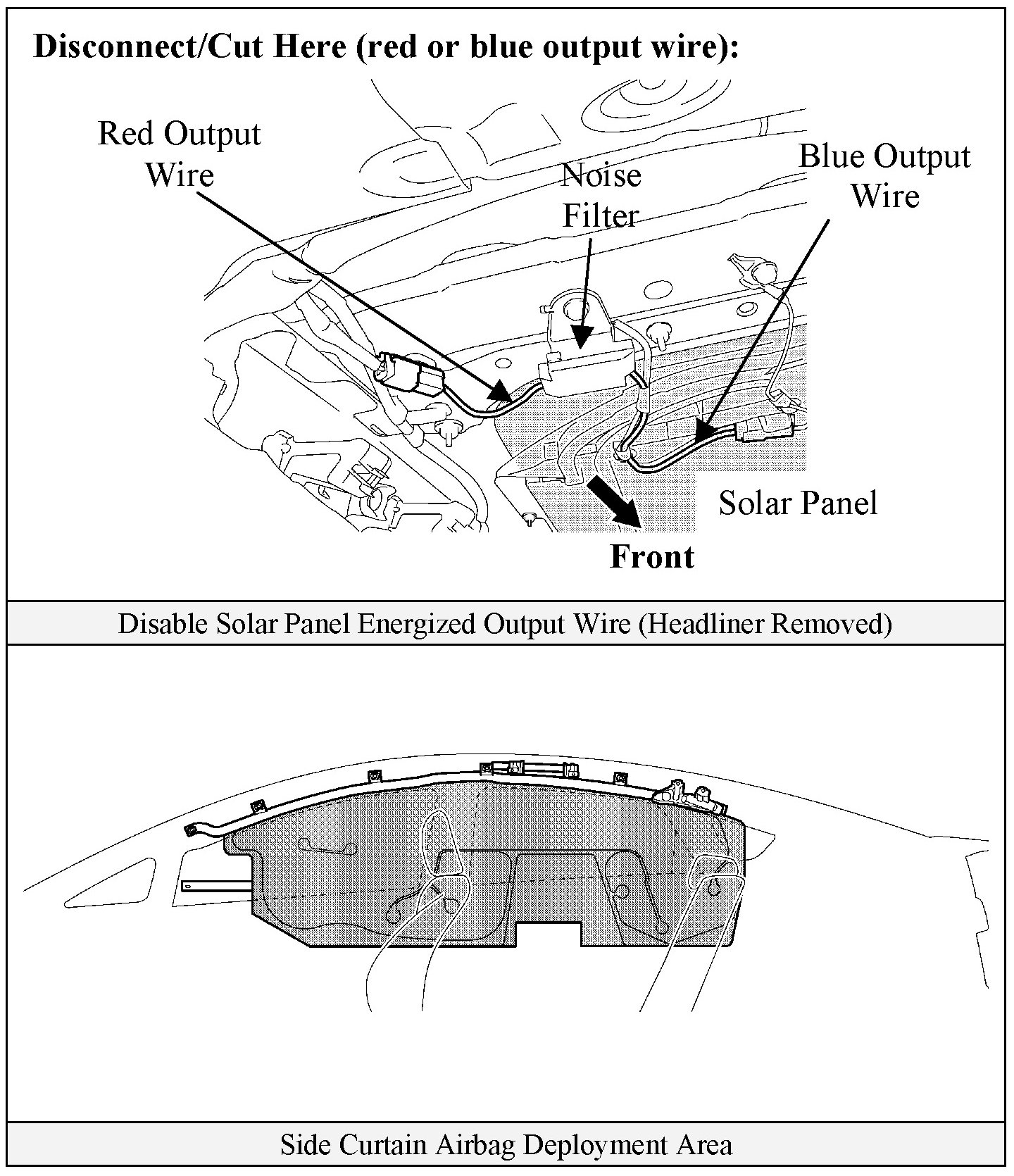 Disconnect/Cut Here (red or blue output wire):

Red Output Wire

Noise Filter

Blue Output Wire

Solar Panel

Front

Disable Solar Panel Energized Output Wire (Headliner Removed)

Side Curtain Airbag Deployment Area