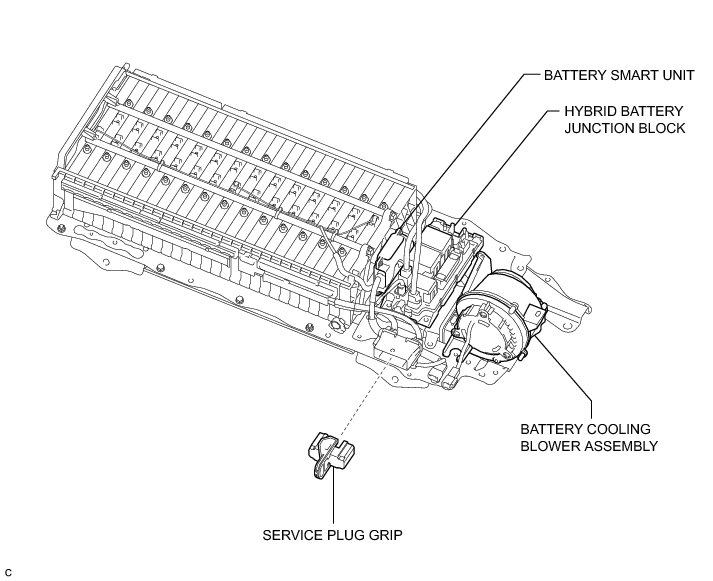 BATTERY SMART UNIT

HYBRID BATTERY JUNCTION BLOCK

BATTERY COOLING BLOWER ASSEMBLY

SERVICE PLUG GRIP

C