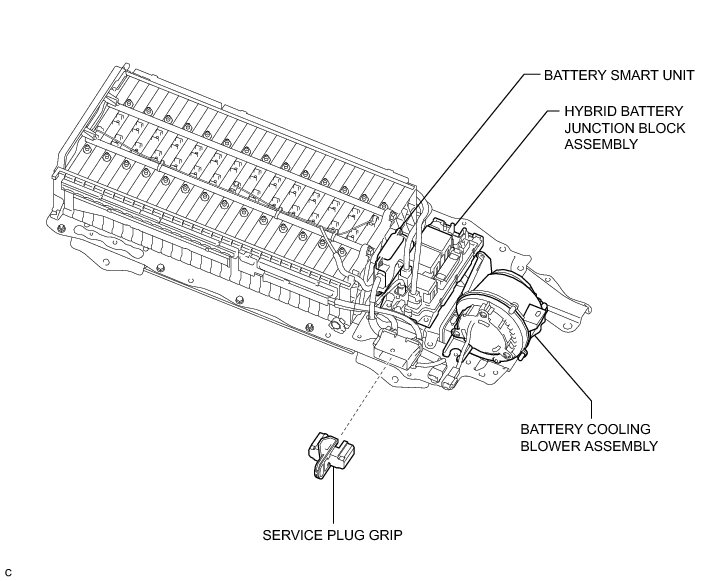 BATTERY SMART UNIT

HYBRID BATTERY JUNCTION BLOCK ASSEMBLY

BATTERY COOLING BLOWER ASSEMBLY

SERVICE PLUG GRIP

C