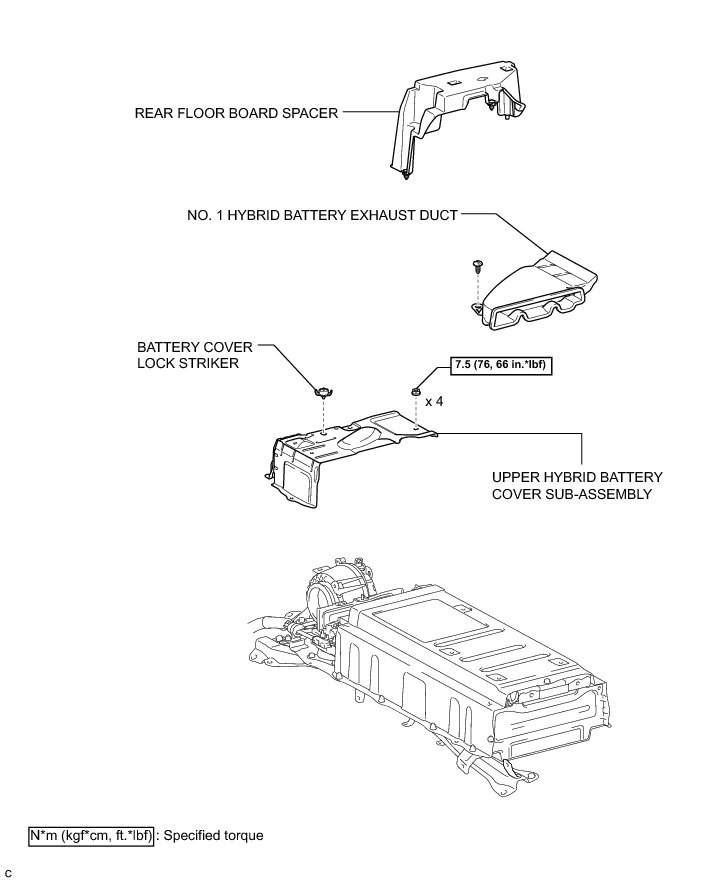 REAR FLOOR BOARD SPACER

NO. 1 HYBRID BATTERY EXHAUST DUCT

BATTERY COVER LOCK STRIKER

7.5 (76, 66 in.*lbf)

x 4

UPPER HYBRID BATTERY COVER SUB-ASSEMBLY

N*m (kgf*cm, ft.*lbf) : Specified torque

C