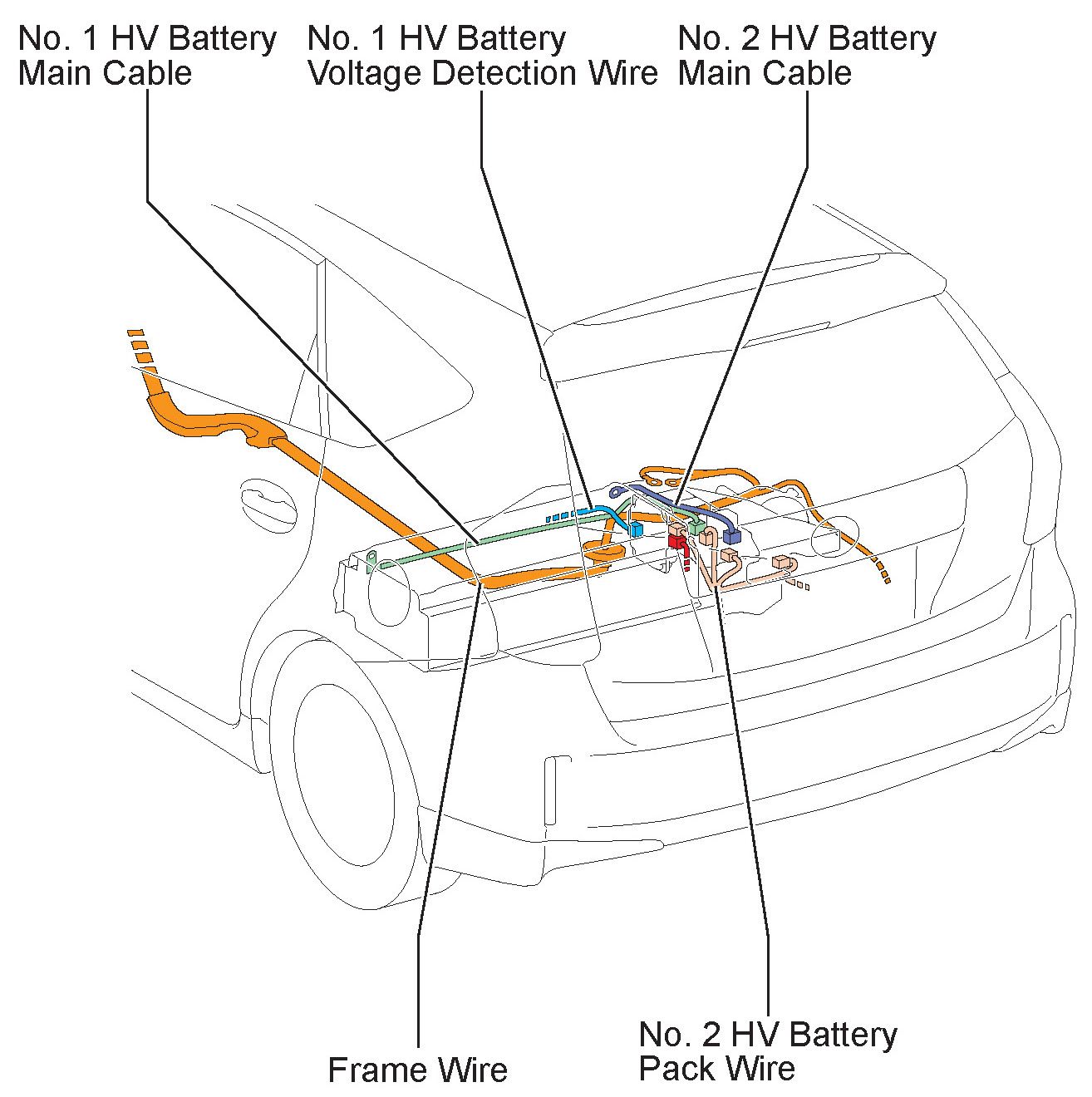 No. 1 HV Battery Main Cable

No. 1 HV Battery Voltage Detection Wire

No. 2 HV Battery Main Cable

Frame Wire

No. 2 HV Battery Pack Wire