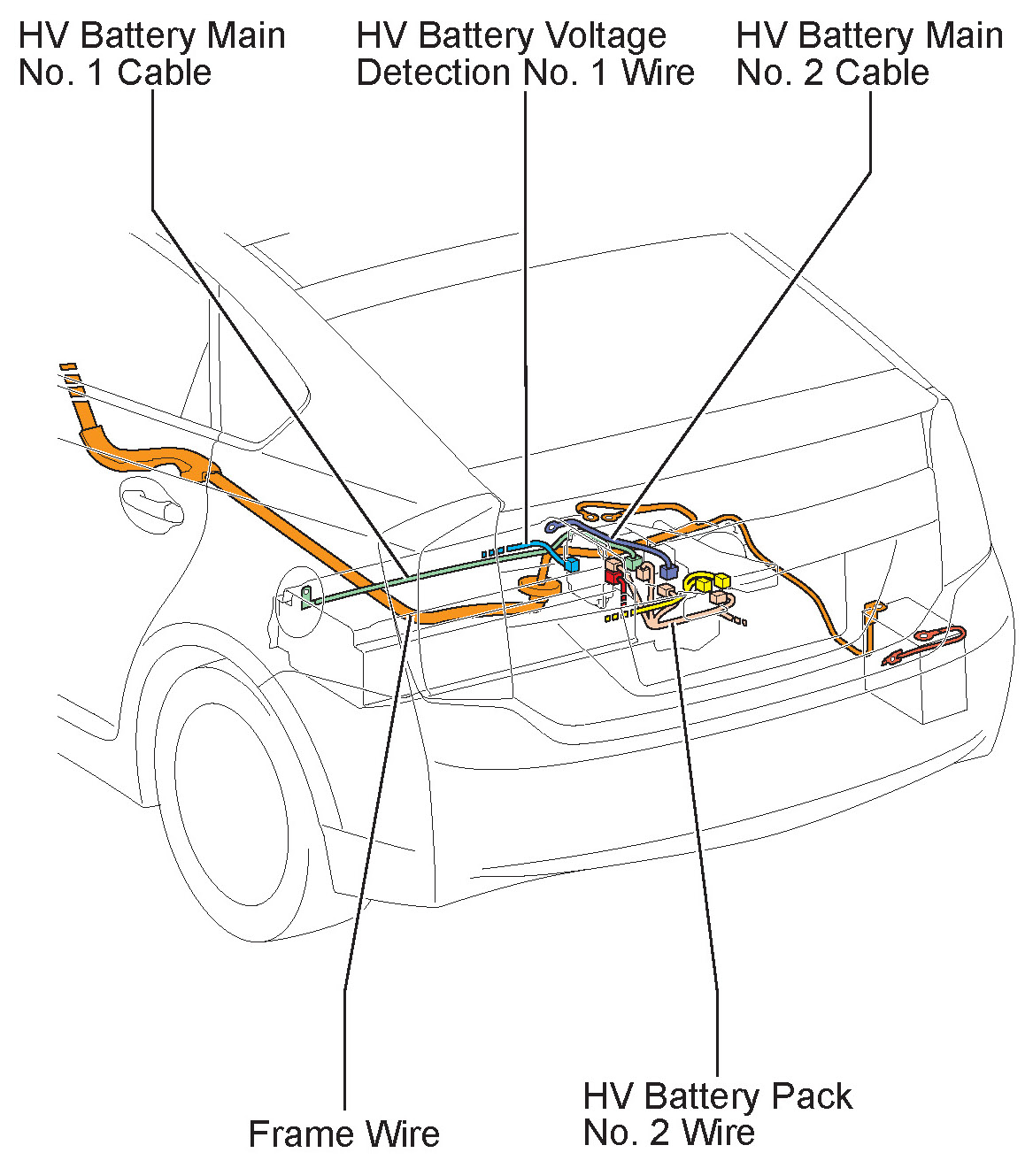 HV Battery Main No. 1 Cable

HV Battery Voltage Detection No. 1 Wire

HV Battery Main No. 2 Cable

Frame Wire

HV Battery Pack No. 2 Wire