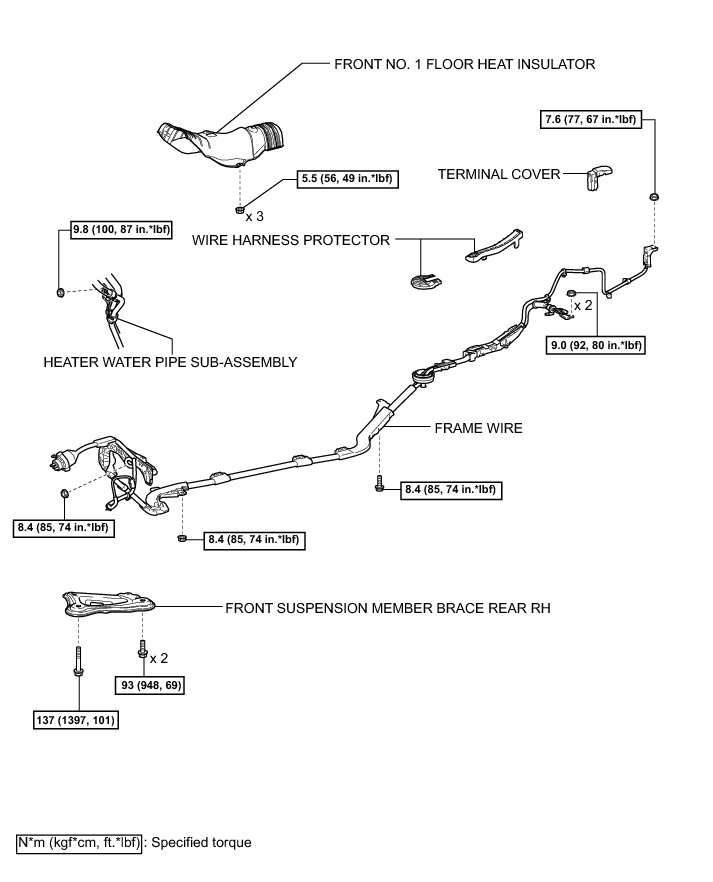 FRONT NO. 1 FLOOR HEAT INSULATOR

7.6 (77, 67 in.*lbf)

TERMINAL COVER

5.5 (56, 49 in.*lbf)

x 3

9.8 (100, 87 in.*lbf)

WIRE HARNESS PROTECTOR

x 2

9.0 (92, 80 in.*lbf)

HEATER WATER PIPE SUB-ASSEMBLY

FRAME WIRE

8.4 (85, 74 in.*lbf)

8.4 (85, 74 in.*lbf)

8.4 (85, 74 in.*lbf)

FRONT SUSPENSION MEMBER BRACE REAR RH

x 2

93 (948, 69)

137 (1397, 101)

N*m (kgf*cm, ft.*lbf) : Specified torque